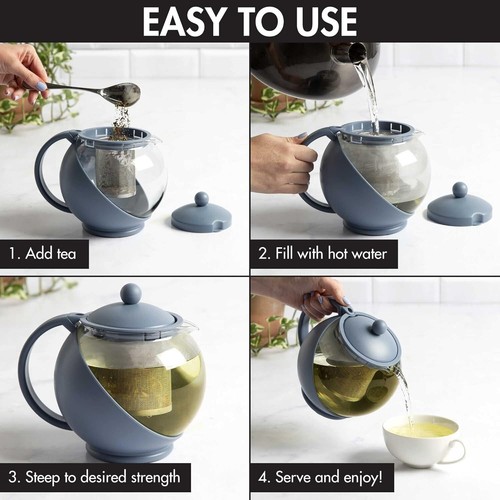 EASY TO USE

1. Add tea

2. Fill with hot water

3. Steep to desired strength

4. Serve and enjoy!