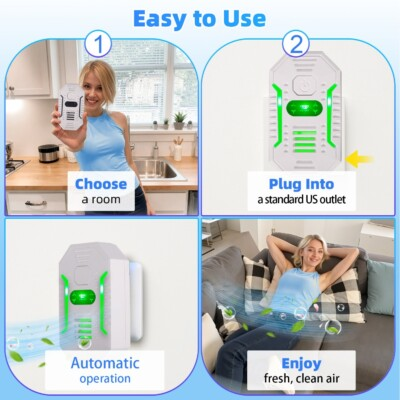 Easy to Use

1

Choose
a room

2

Plug Into
a standard US outlet

Automatic
operation

Enjoy
fresh, clean air