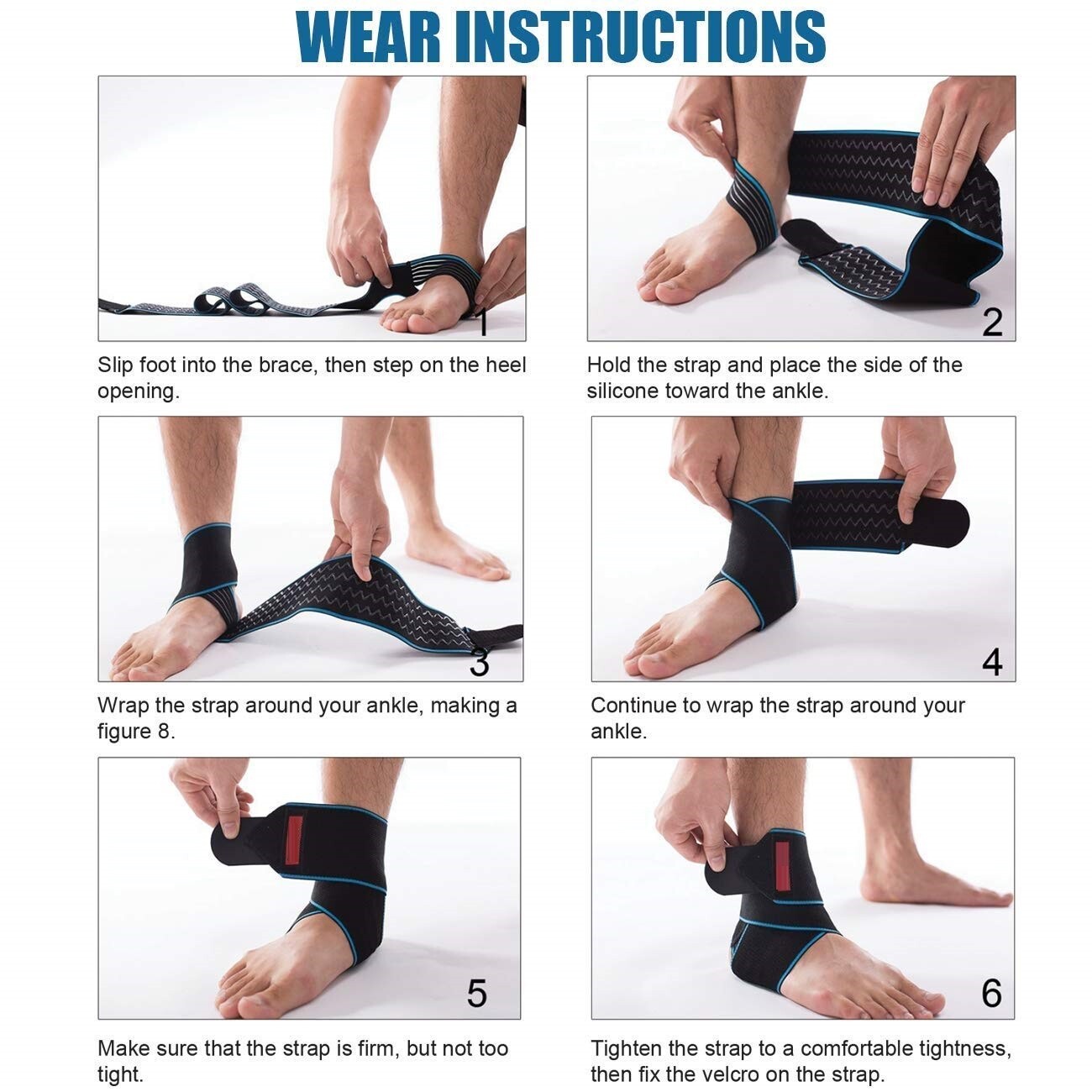 WEAR INSTRUCTIONS

1

Slip foot into the brace, then step on the heel opening.

2

Hold the strap and place the side of the silicone toward the ankle.

3

Wrap the strap around your ankle, making a figure 8.

4

Continue to wrap the strap around your ankle.

5

Make sure that the strap is firm, but not too tight.

6

Tighten the strap to a comfortable tightness, then fix the velcro on the strap.