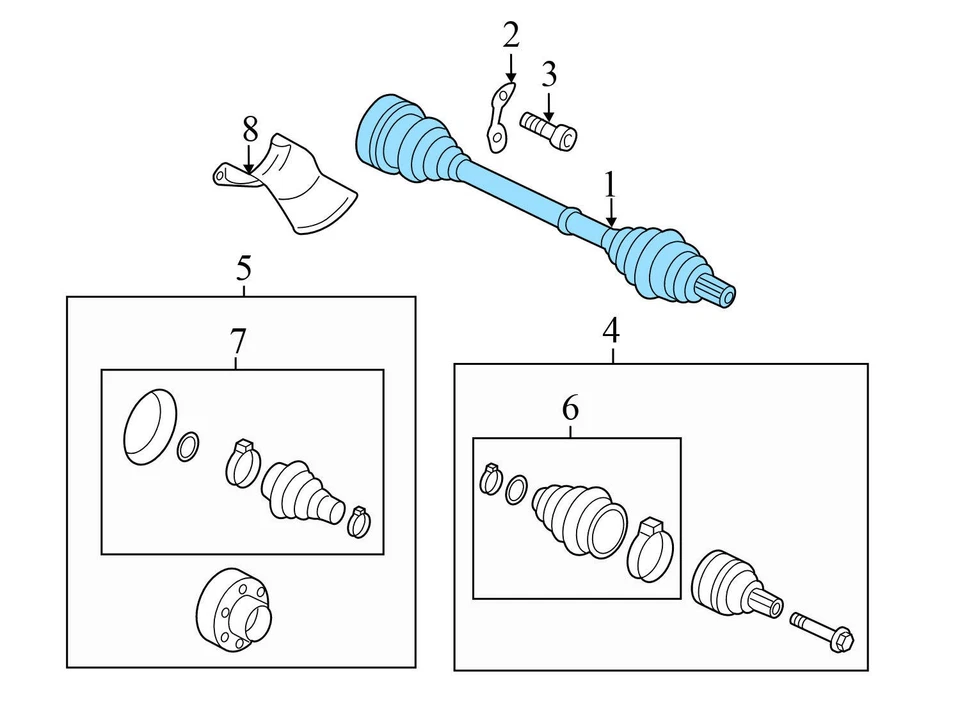 2
3
8
1
5
4
7
6