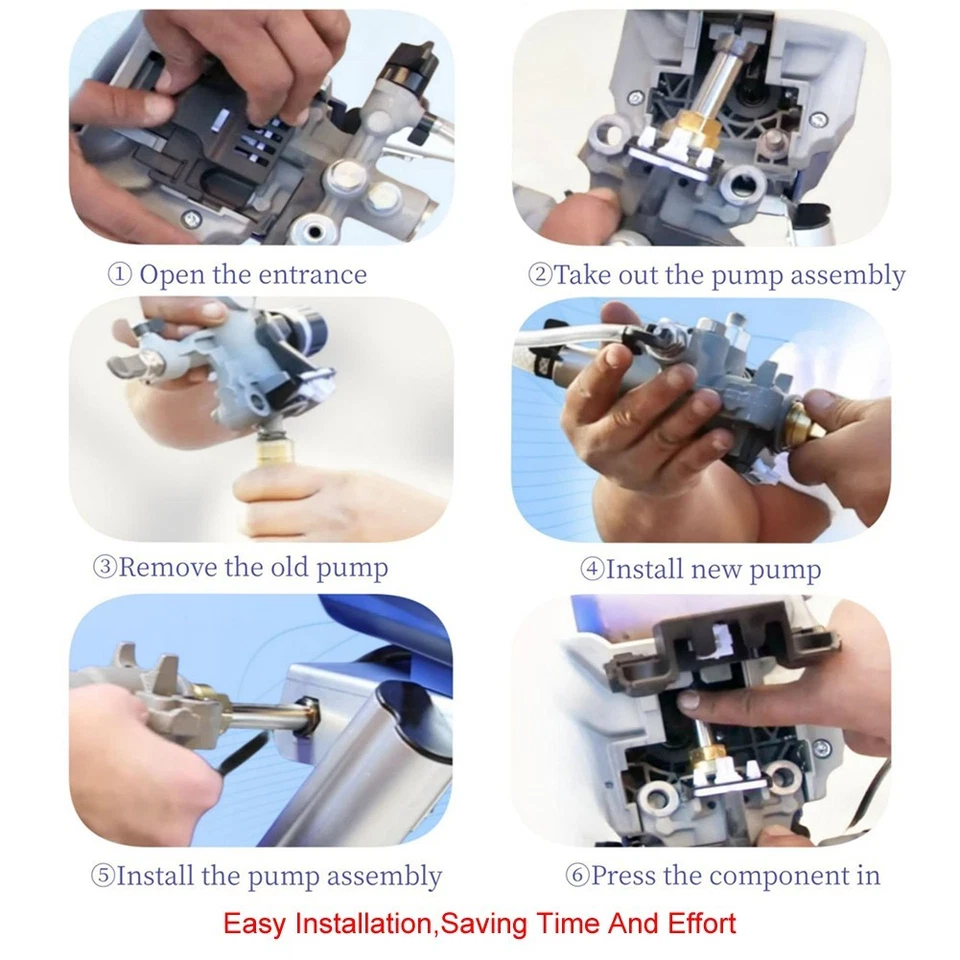 ① Open the entrance

②Take out the pump assembly

③Remove the old pump

④Install new pump

⑤Install the pump assembly

⑥Press the component in

Easy Installation,Saving Time And Effort