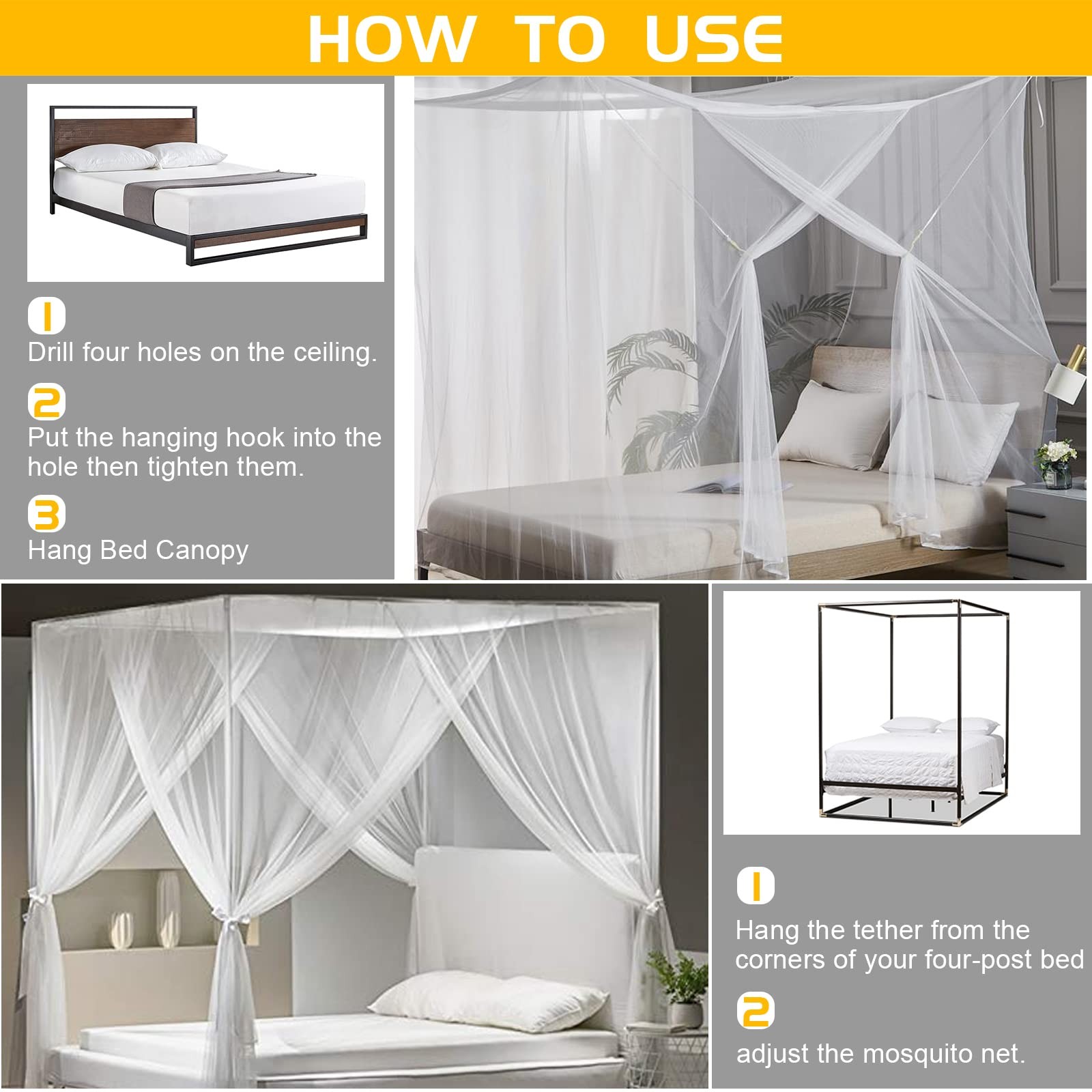 HOW TO USE

1
Drill four holes on the ceiling.

2
Put the hanging hook into the hole then tighten them.

3
Hang Bed Canopy

1
Hang the tether from the corners of your four-post bed

2
adjust the mosquito net.