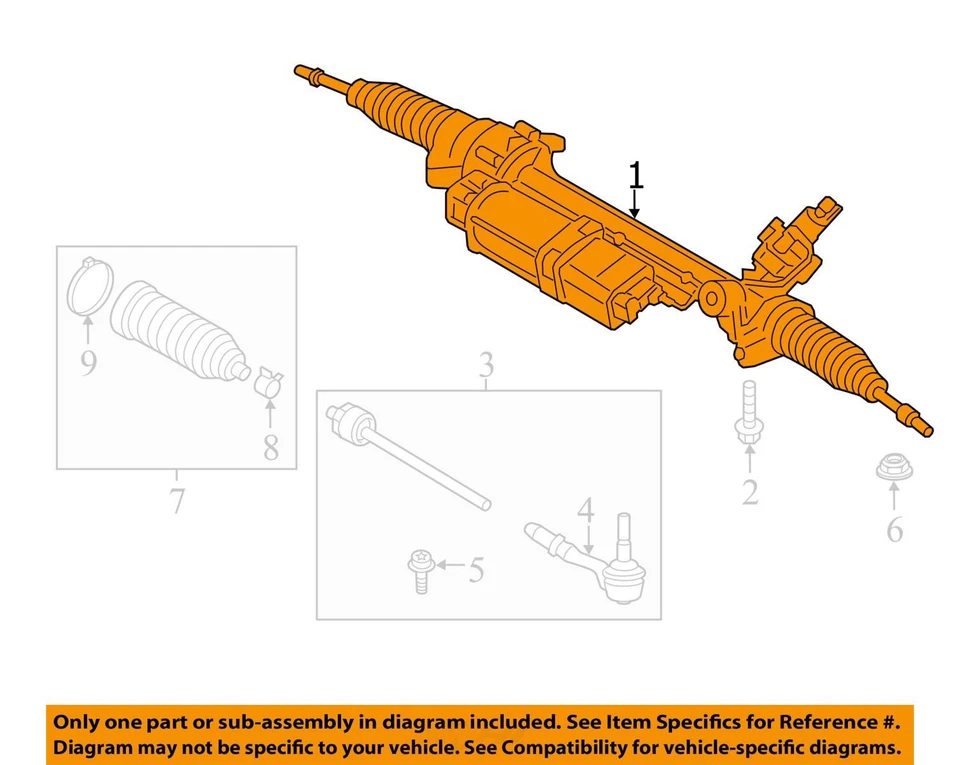 1

9

8

7

3

4

5

2

6

Only one part or sub-assembly in diagram included. See Item Specifics for Reference #.
Diagram may not be specific to your vehicle. See Compatibility for vehicle-specific diagrams.