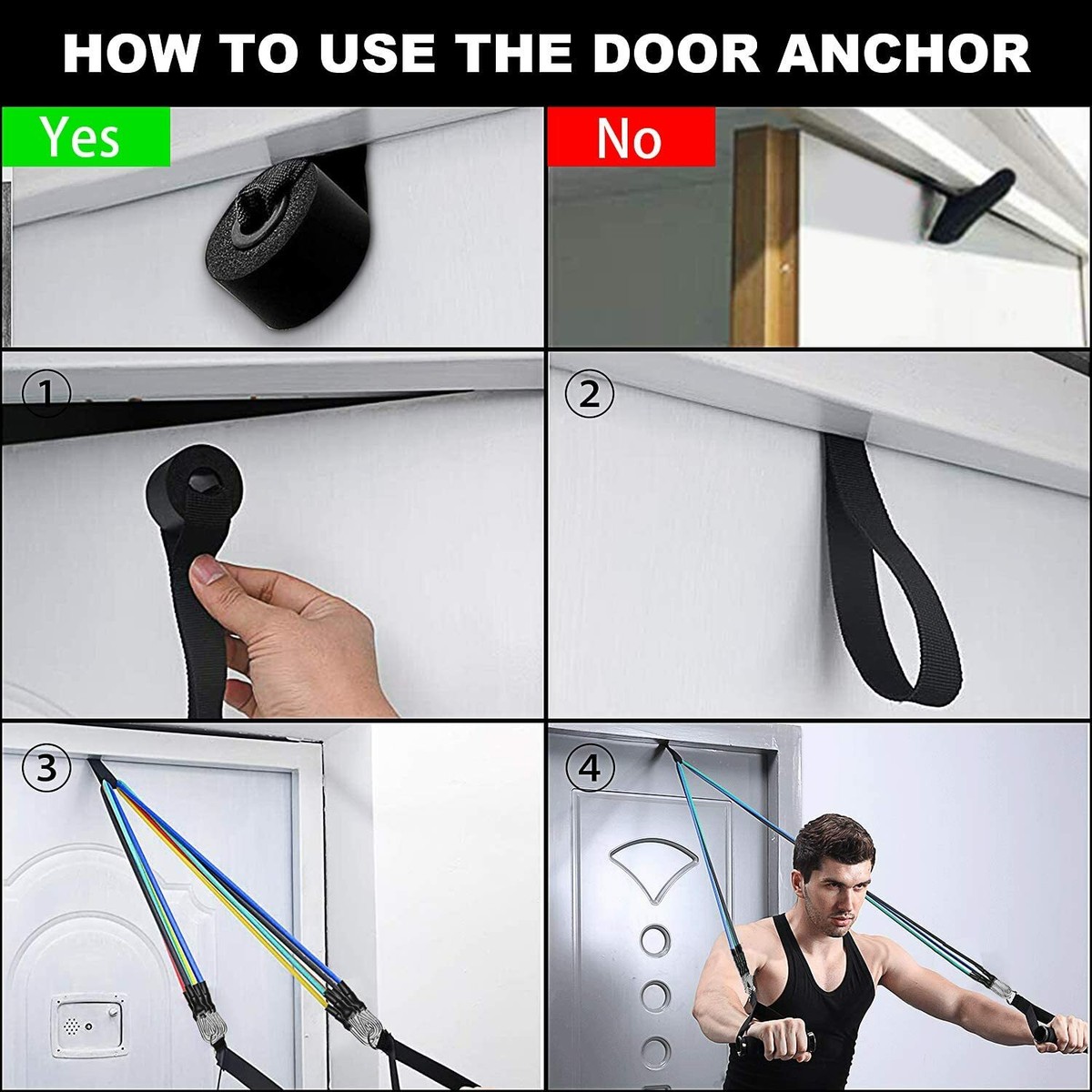 HOW TO USE THE DOOR ANCHOR

Yes

No

①

②

③

④