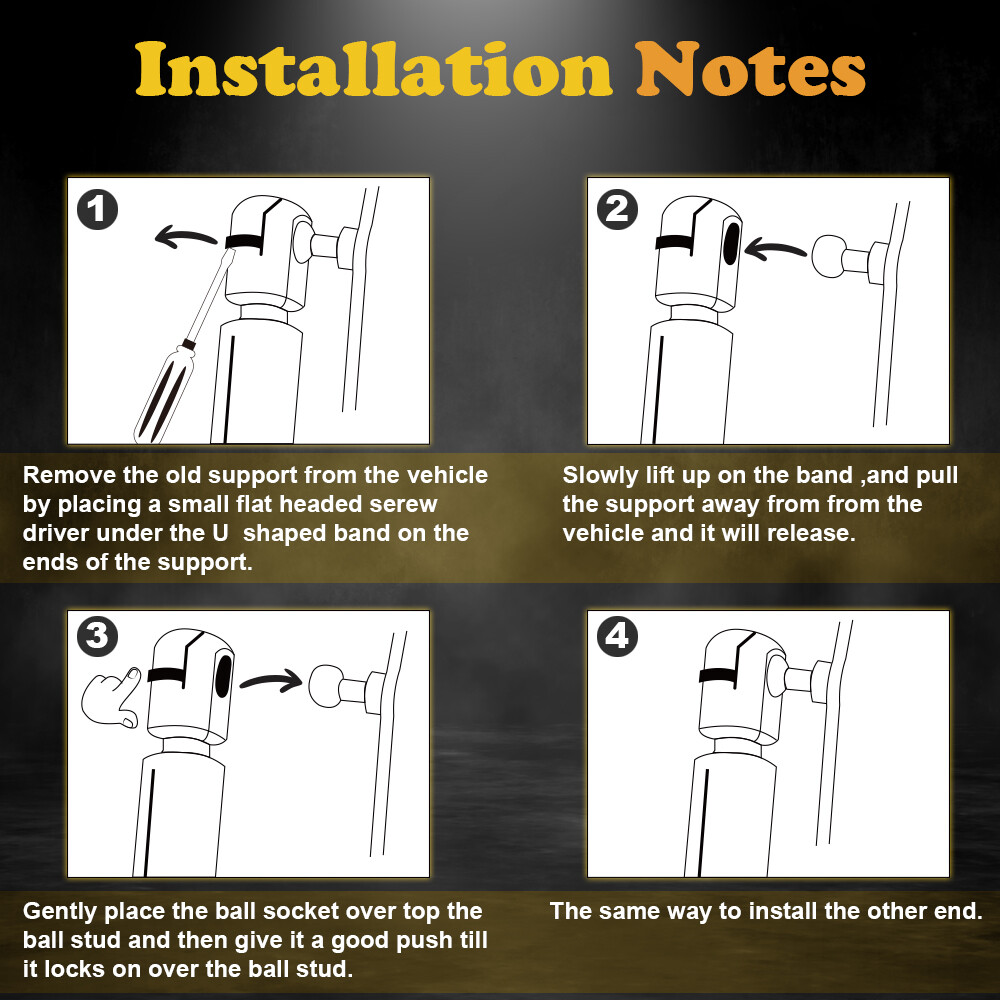 Installation Notes

1

Remove the old support from the vehicle by placing a small flat headed serew driver under the U shaped band on the ends of the support.

2

Slowly lift up on the band ,and pull the support away from from the vehicle and it will release.

3

Gently place the ball socket over top the ball stud and then give it a good push till it locks on over the ball stud.

4

The same way to install the other end.