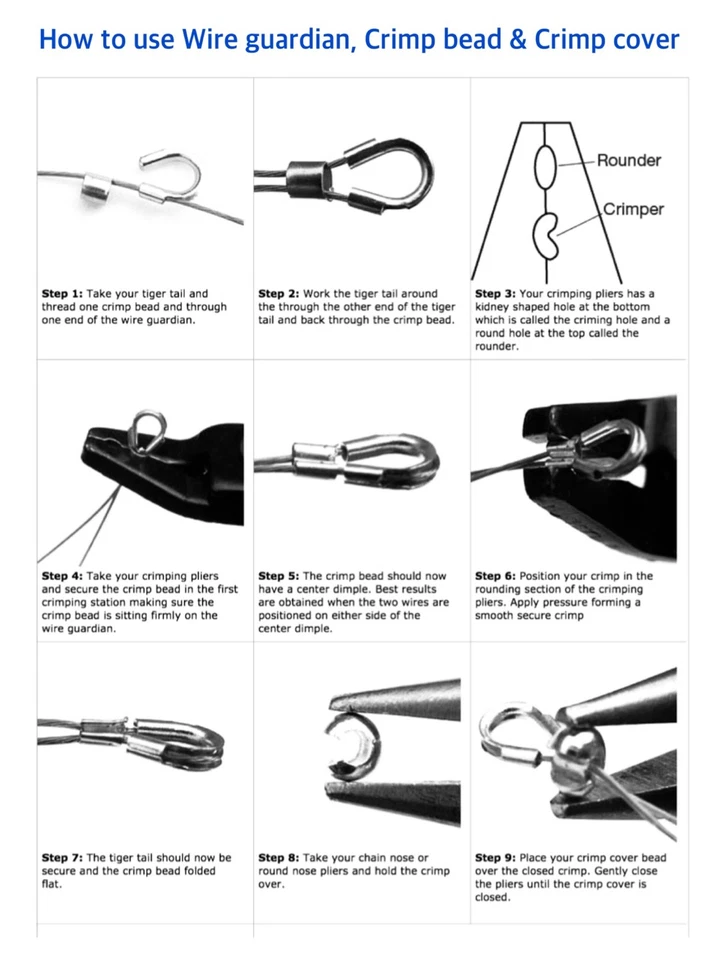 How to use Wire guardian, Crimp bead & Crimp cover

Rounder

Crimper

**Step 1:** Take your tiger tail and thread one crimp bead and through one end of the wire guardian.

**Step 2:** Work the tiger tail around the through the other end of the tiger tail and back through the crimp bead.

**Step 3:** Your crimping pliers has a kidney shaped hole at the bottom which is called the criming hole and a round hole at the top called the rounder.

**Step 4:** Take your crimping pliers and secure the crimp bead in the first crimping station making sure the crimp bead is sitting firmly on the wire guardian.

**Step 5:** The crimp bead should now have a center dimple. Best results are obtained when the two wires are positioned on either side of the center dimple.

**Step 6:** Position your crimp in the rounding section of the crimping pliers. Apply pressure forming a smooth secure crimp

**Step 7:** The tiger tail should now be secure and the crimp bead folded flat.

**Step 8:** Take your chain nose or round nose pliers and hold the crimp over.

**Step 9:** Place your crimp cover bead over the closed crimp. Gently close the pliers until the crimp cover is closed.