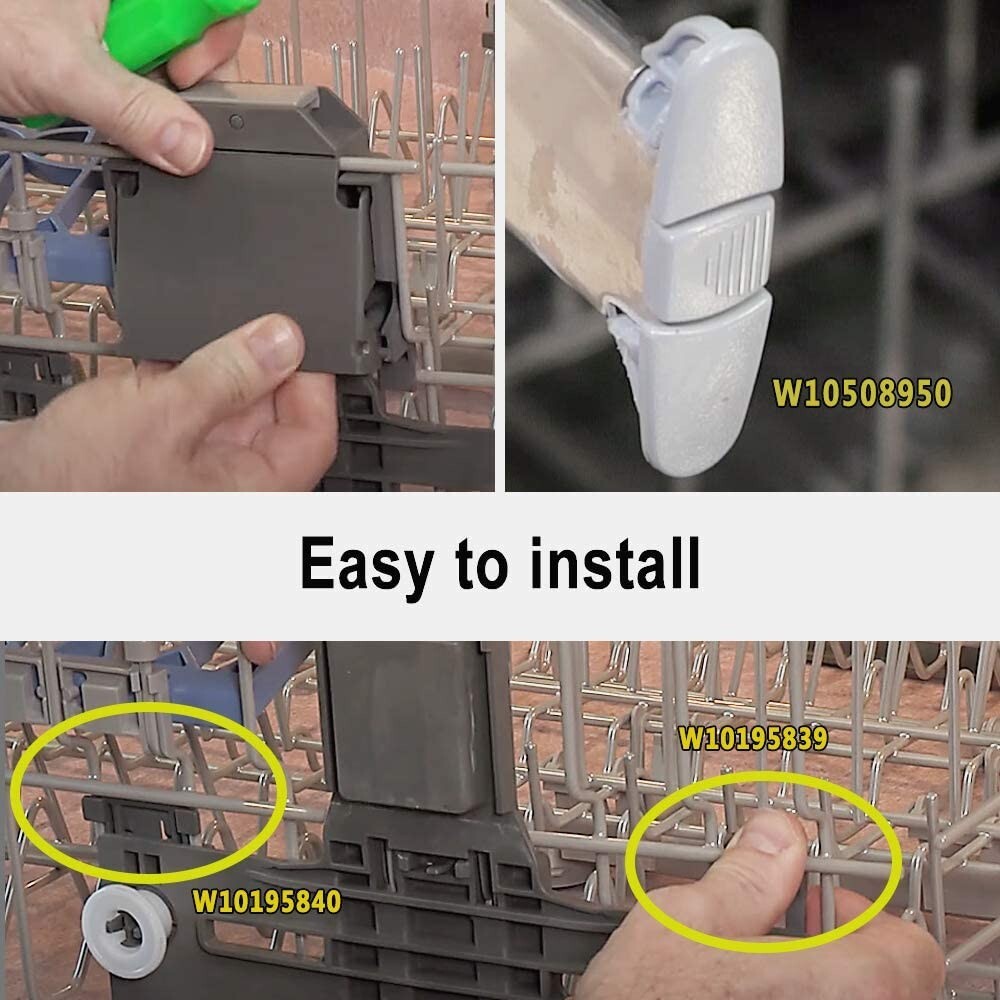 W10508950

Easy to install

W10195839

W10195840