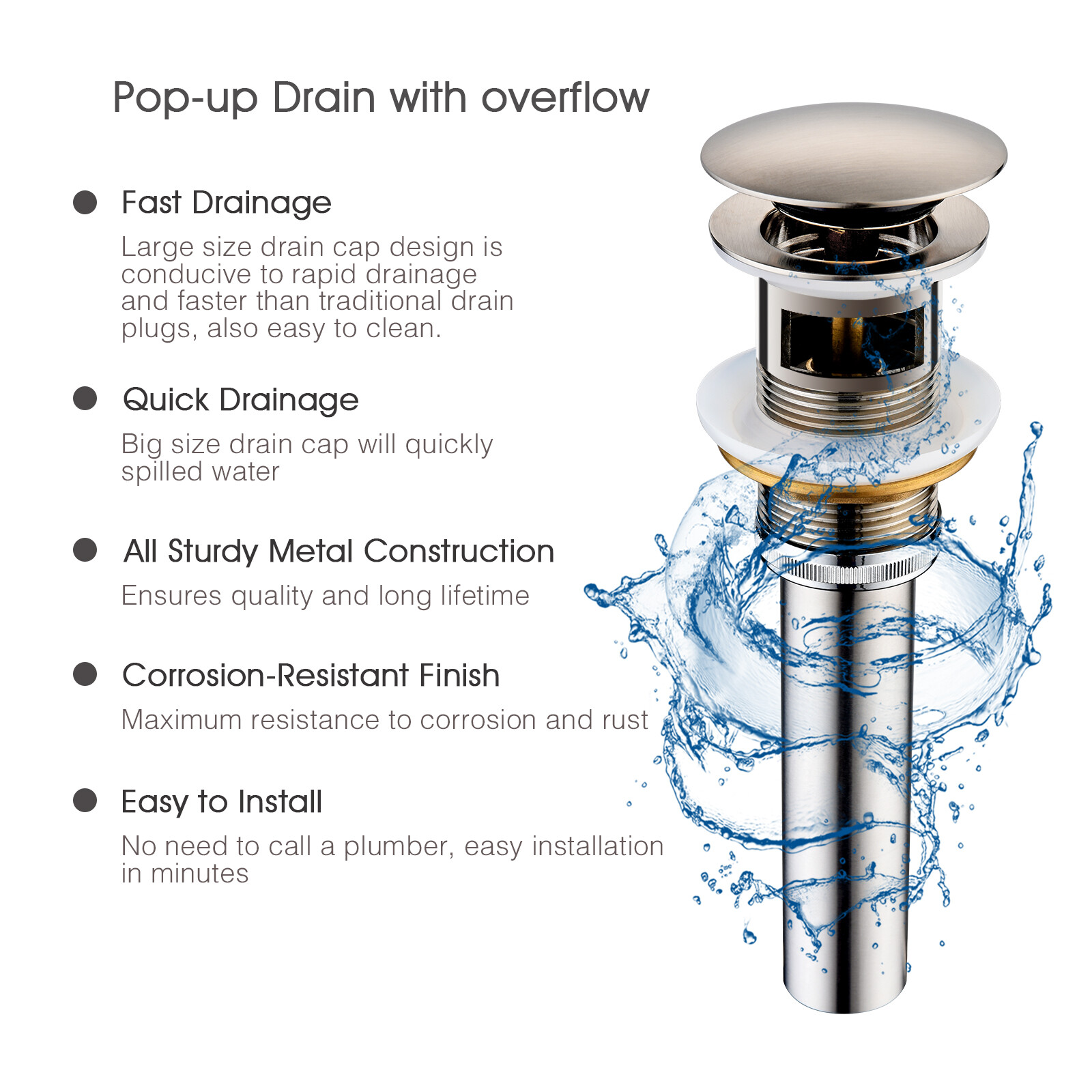 Pop-up Drain with overflow

Fast Drainage

Large size drain cap design is conducive to rapid drainage and faster than traditional drain plugs, also easy to clean.

Quick Drainage

Big size drain cap will quickly spilled water

All Sturdy Metal Construction

Ensures quality and long lifetime

Corrosion-Resistant Finish

Maximum resistance to corrosion and rust

Easy to Install

No need to call a plumber, easy installation in minutes