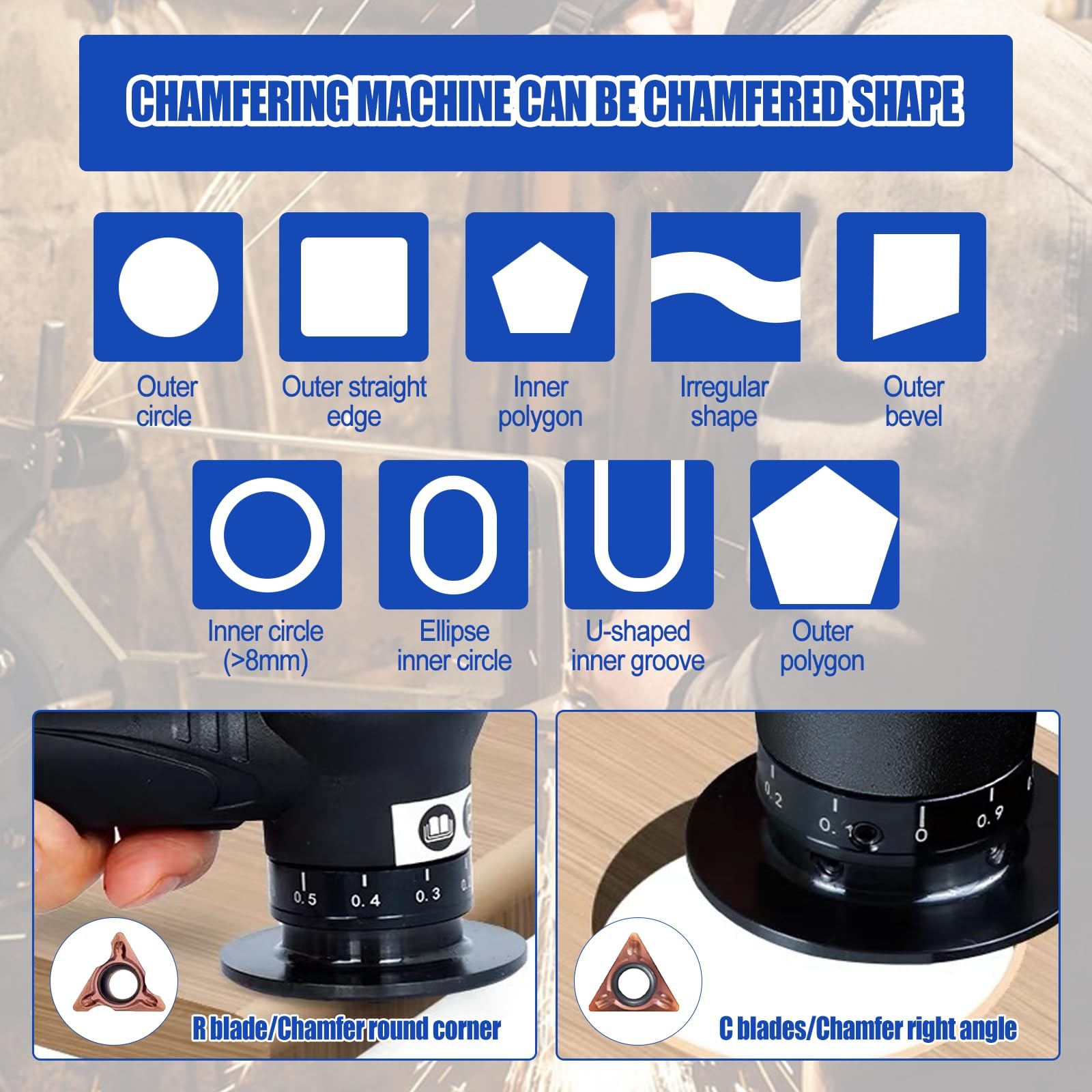 CHAMFERING MACHINE CAN BE CHAMFERED SHAPE

Outer circle

Outer straight edge

Inner polygon

Irregular shape

Outer bevel

Inner circle (>8mm)

Ellipse inner circle

U-shaped inner groove

Outer polygon

0.5 0.4 0.3

R blade/Chamfer round corner

0.2 0.1 0 0.9

C blades/Chamfer right angle