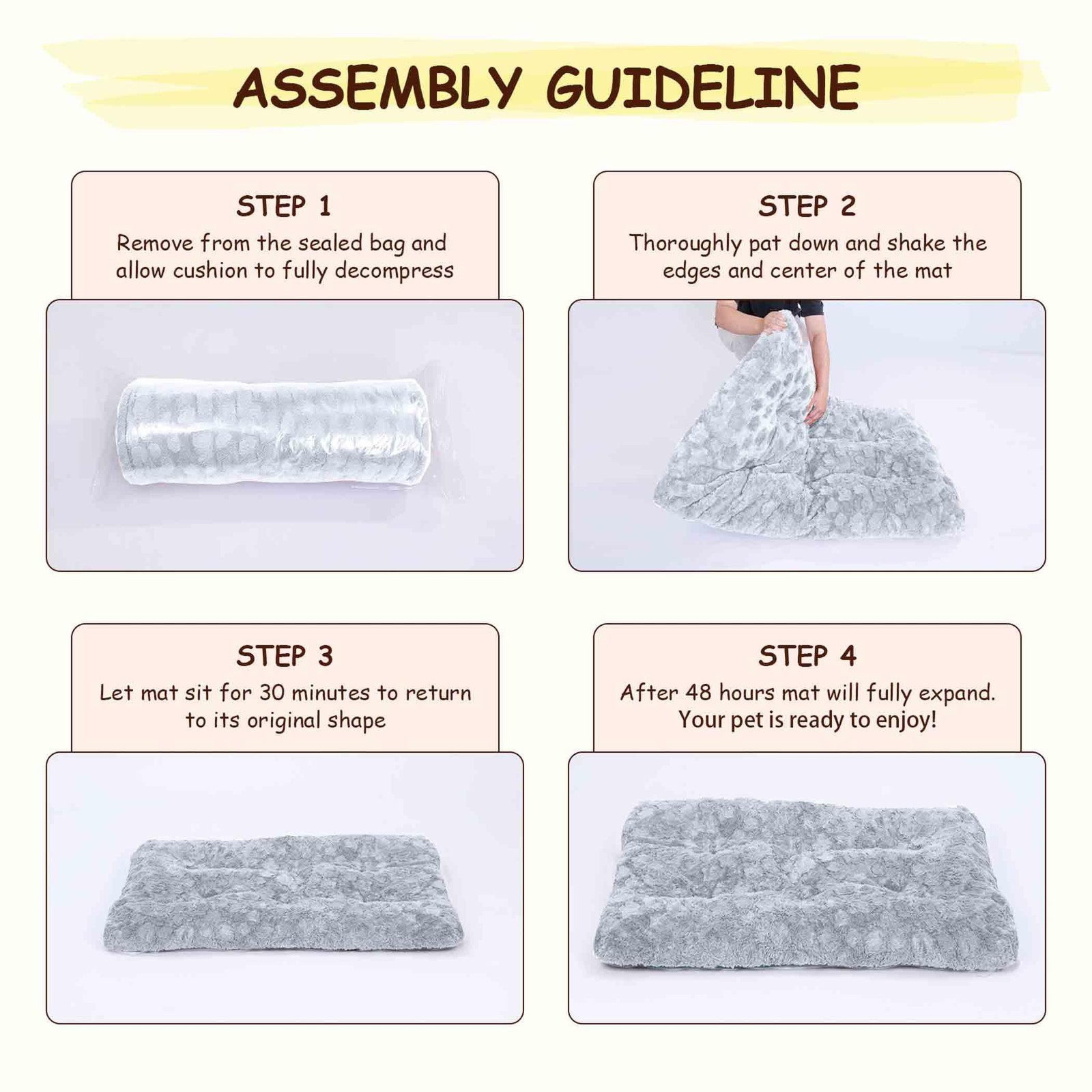 ASSEMBLY GUIDELINE

STEP 1
Remove from the sealed bag and allow cushion to fully decompress

STEP 2
Thoroughly pat down and shake the edges and center of the mat

STEP 3
Let mat sit for 30 minutes to return to its original shape

STEP 4
After 48 hours mat will fully expand. Your pet is ready to enjoy!