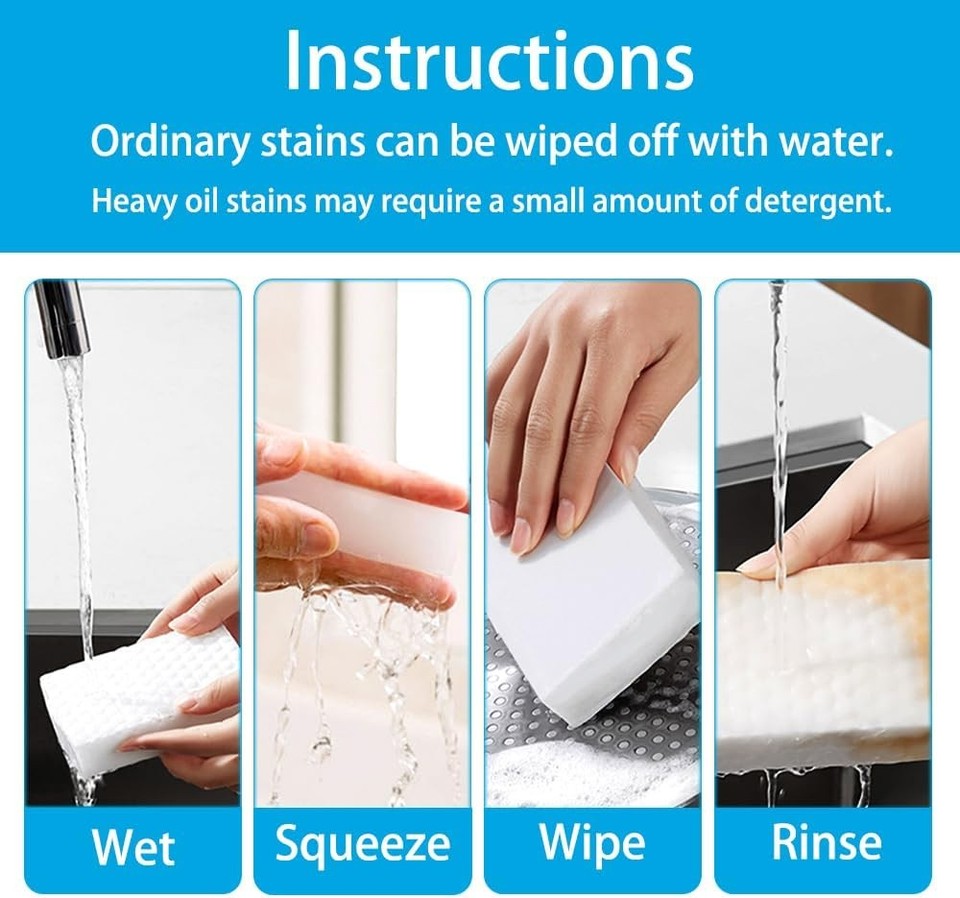 Instructions
Ordinary stains can be wiped off with water.
Heavy oil stains may require a small amount of detergent.

Wet

Squeeze

Wipe

Rinse