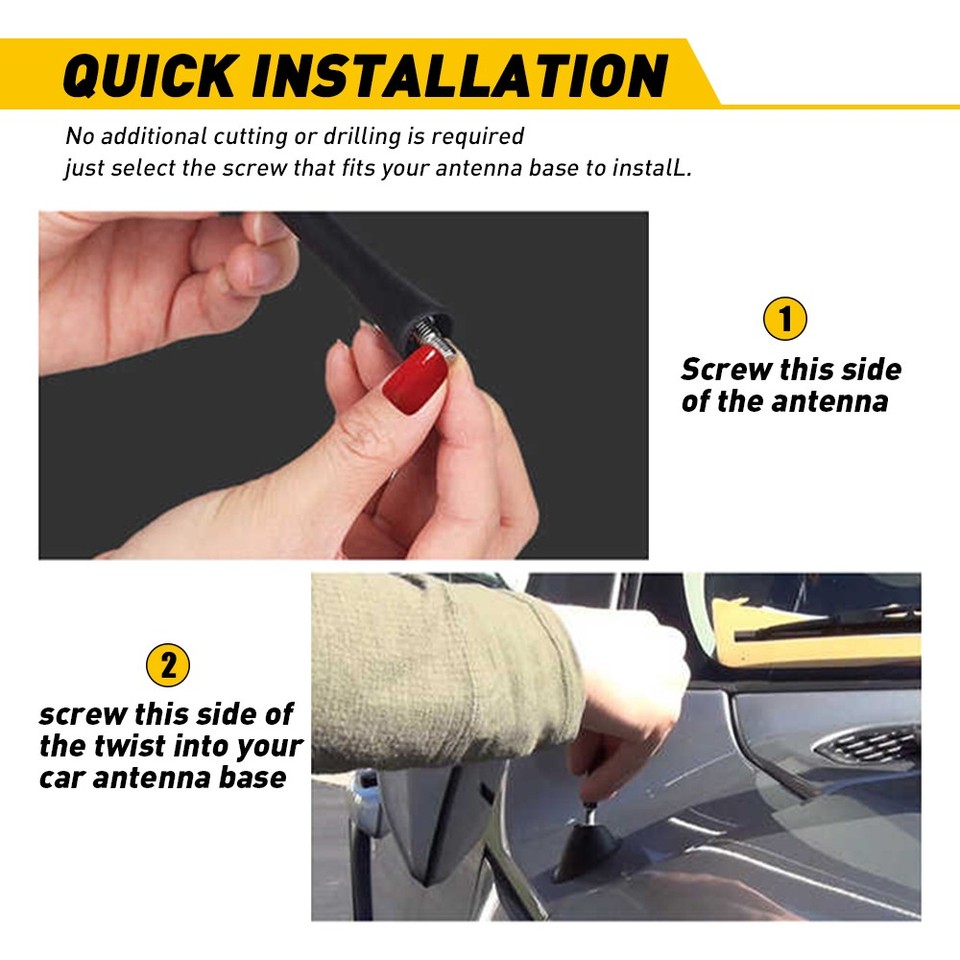 QUICK INSTALLATION

No additional cutting or drilling is required
just select the screw that fits your antenna base to instalL.

1

Screw this side of the antenna

2

screw this side of the twist into your car antenna base