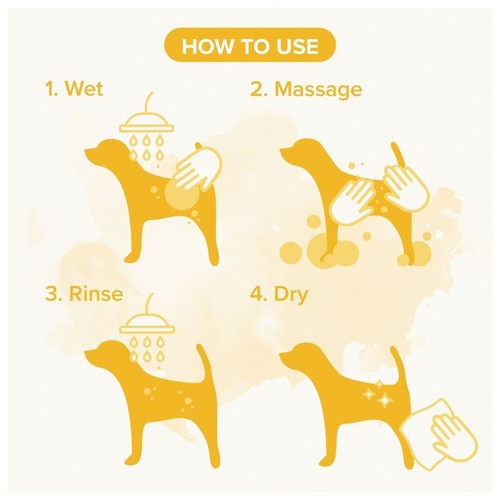 HOW TO USE

1. Wet

2. Massage

3. Rinse

4. Dry