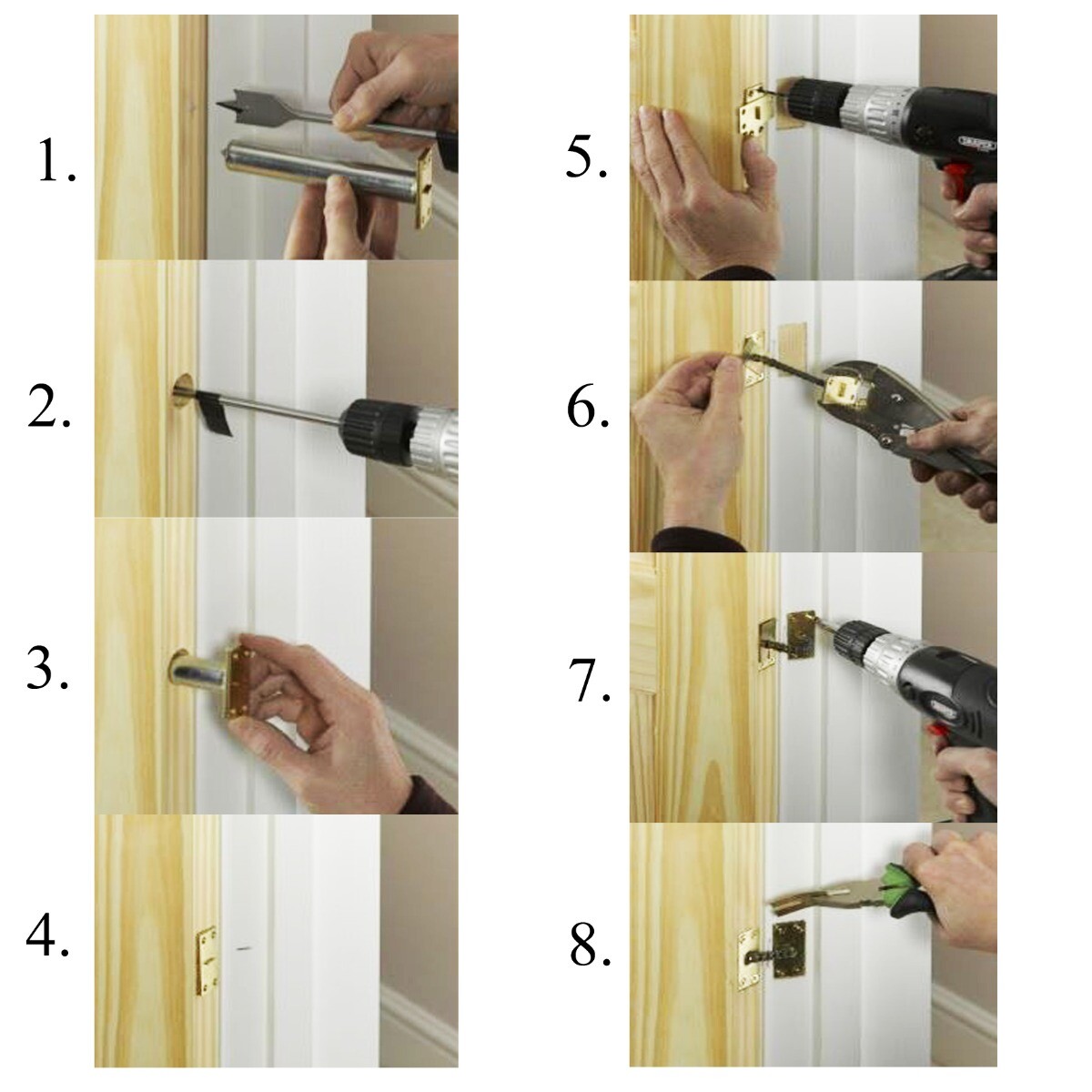 1.

2.

3.

4.

5.

DRAPER

6.

7.

8.