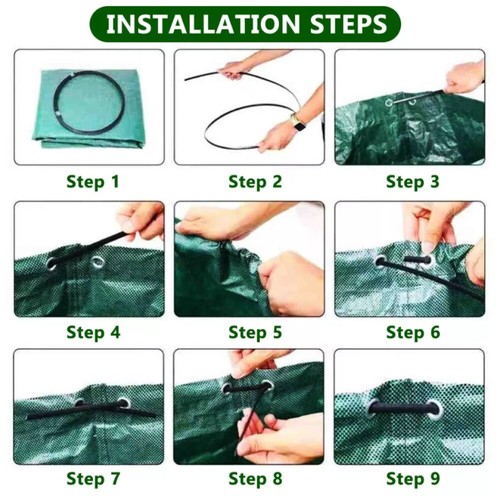 INSTALLATION STEPS

Step 1

Step 2

Step 3

Step 4

Step 5

Step 6

Step 7

Step 8

Step 9