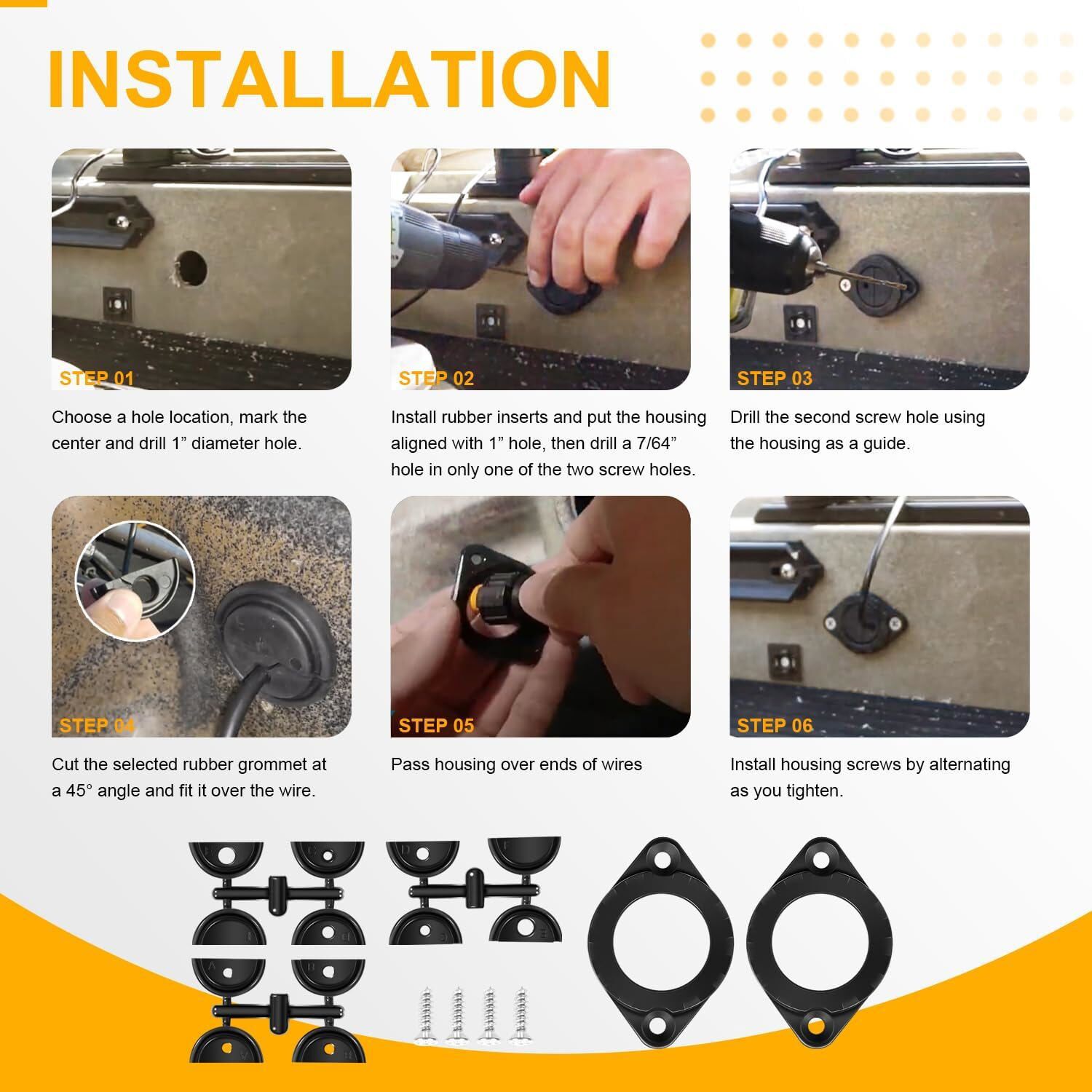 INSTALLATION

STEP 01

Choose a hole location, mark the center and drill 1” diameter hole.

STEP 02

Install rubber inserts and put the housing aligned with 1” hole, then drill a 7/64” hole in only one of the two screw holes.

STEP 03

Drill the second screw hole using the housing as a guide.

STEP 04

Cut the selected rubber grommet at a 45° angle and fit it over the wire.

STEP 05

Pass housing over ends of wires

STEP 06

Install housing screws by alternating as you tighten.