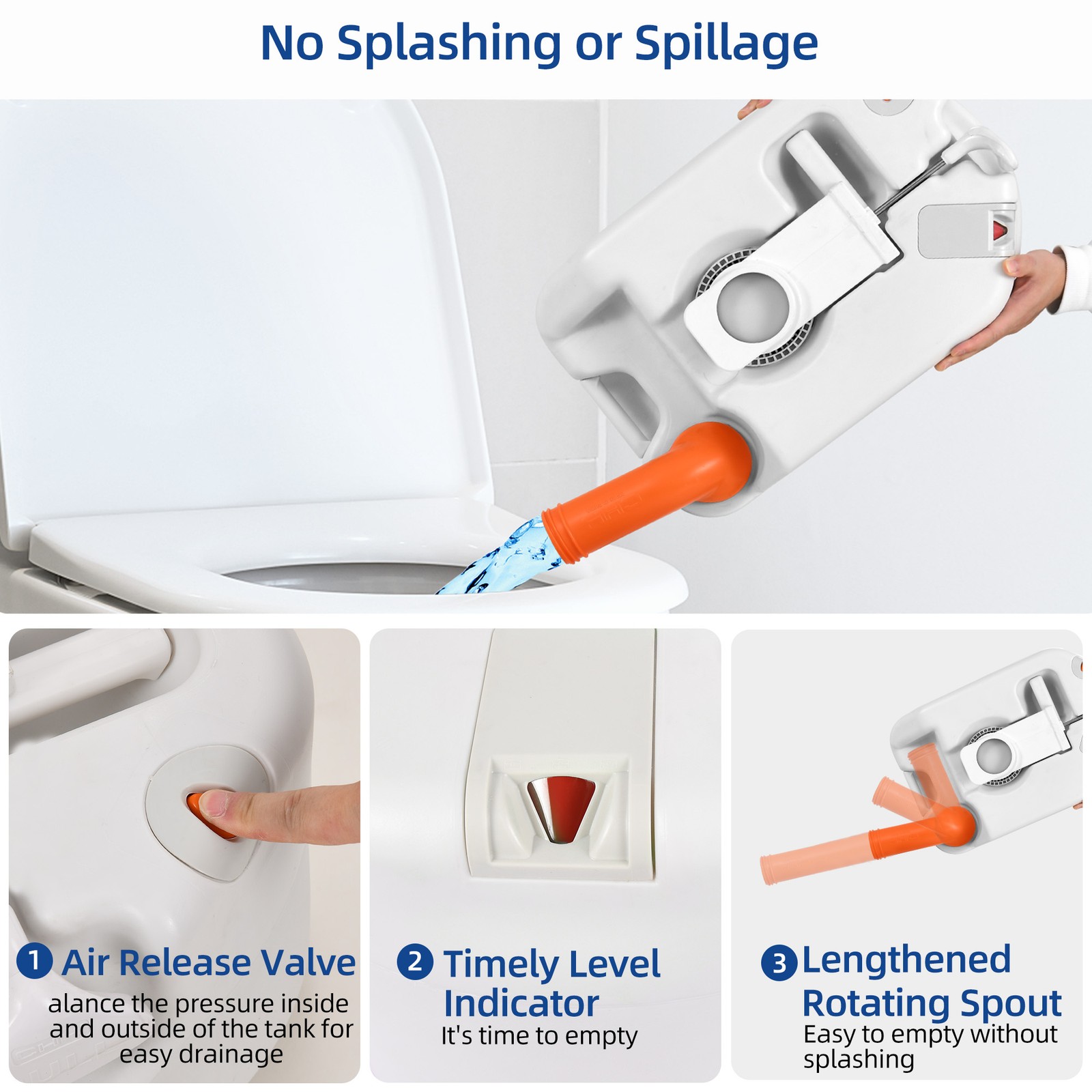 No Splashing or Spillage

1 Air Release Valve
alance the pressure inside and outside of the tank for easy drainage

2 Timely Level Indicator
It's time to empty

3 Lengthened Rotating Spout
Easy to empty without splashing