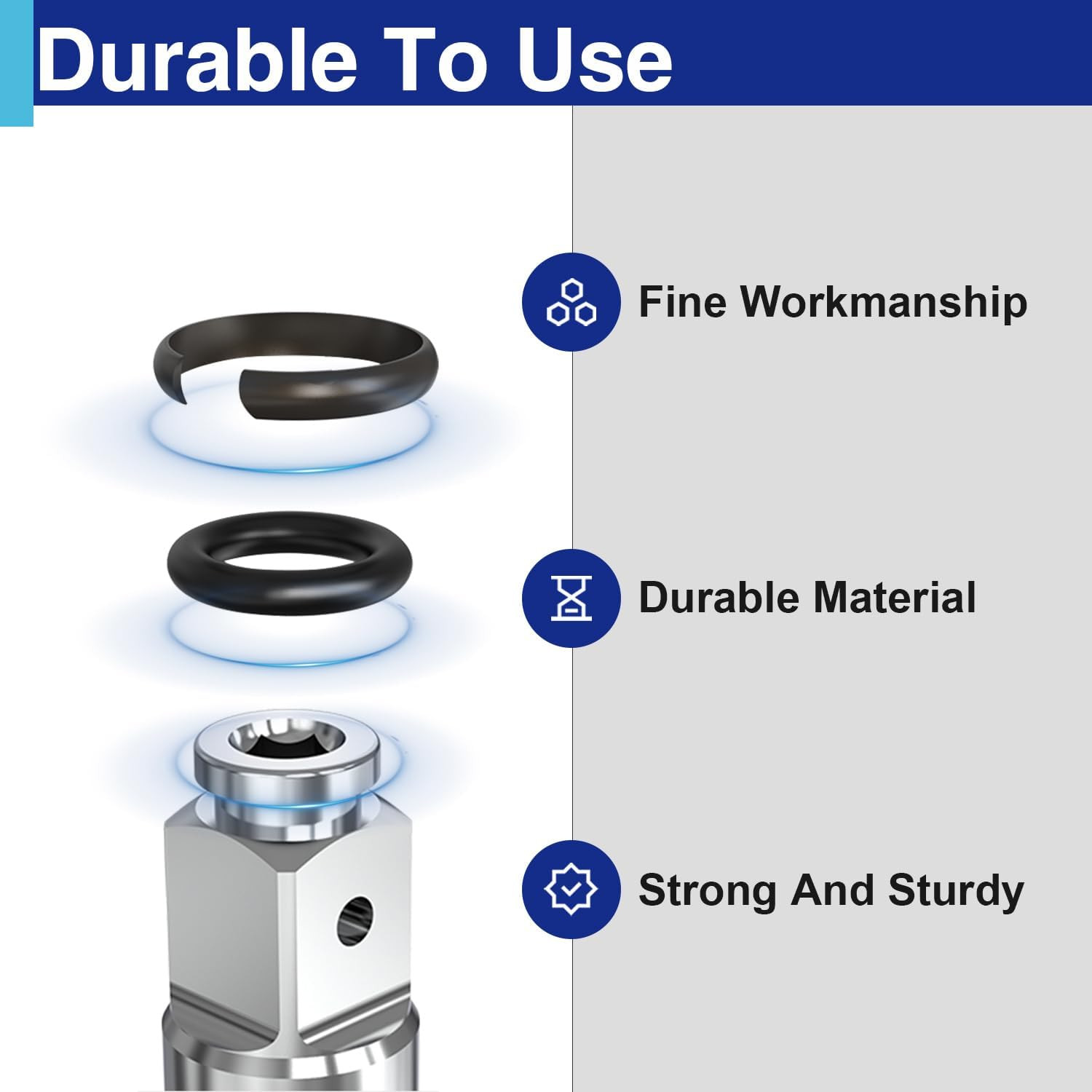 Durable To Use

Fine Workmanship

Durable Material

Strong And Sturdy