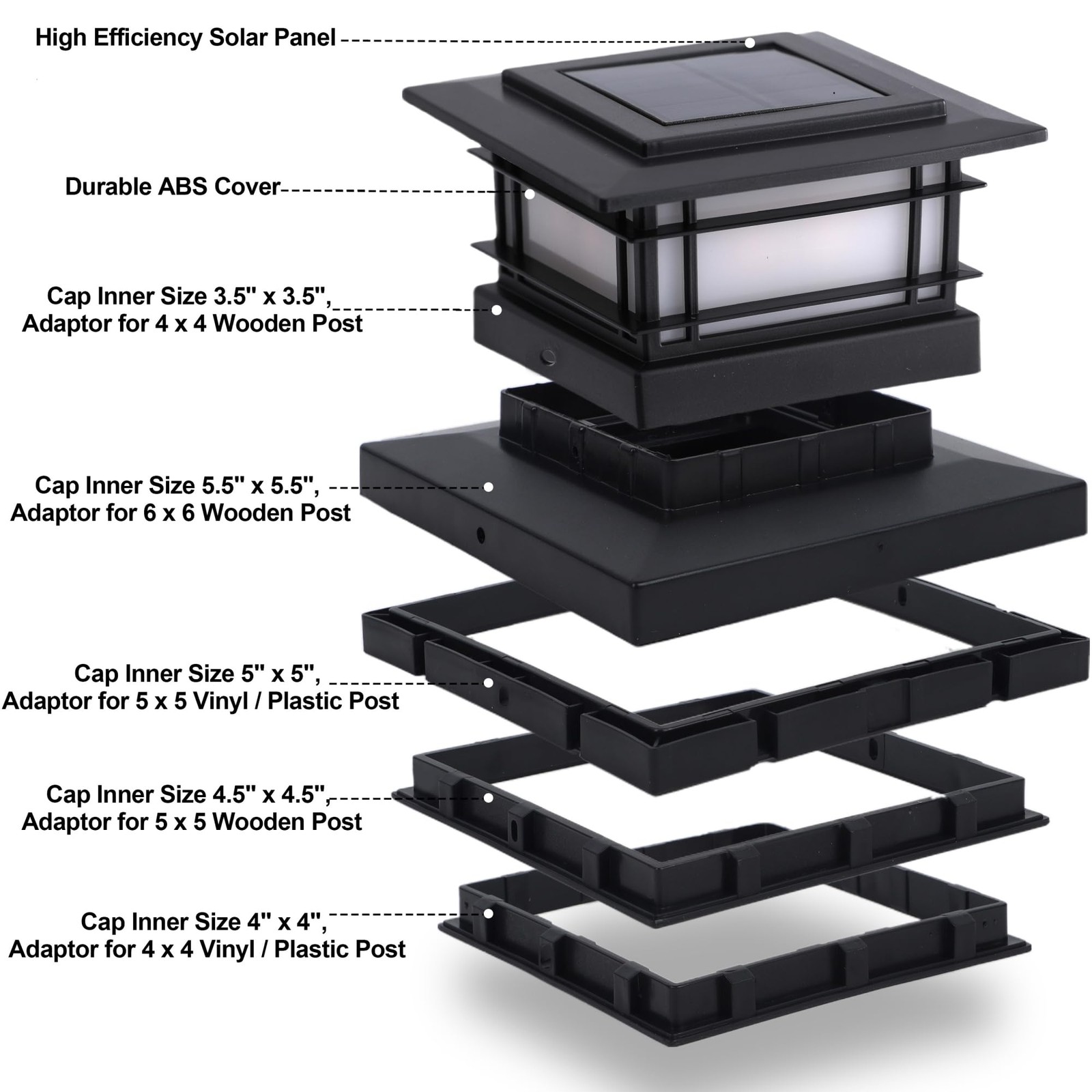 High Efficiency Solar Panel

Durable ABS Cover

Cap Inner Size 3.5" x 3.5",
Adaptor for 4 x 4 Wooden Post

Cap Inner Size 5.5" x 5.5",
Adaptor for 6 x 6 Wooden Post

Cap Inner Size 5" x 5",
Adaptor for 5 x 5 Vinyl / Plastic Post

Cap Inner Size 4.5" x 4.5",
Adaptor for 5 x 5 Wooden Post

Cap Inner Size 4" x 4",
Adaptor for 4 x 4 Vinyl / Plastic Post