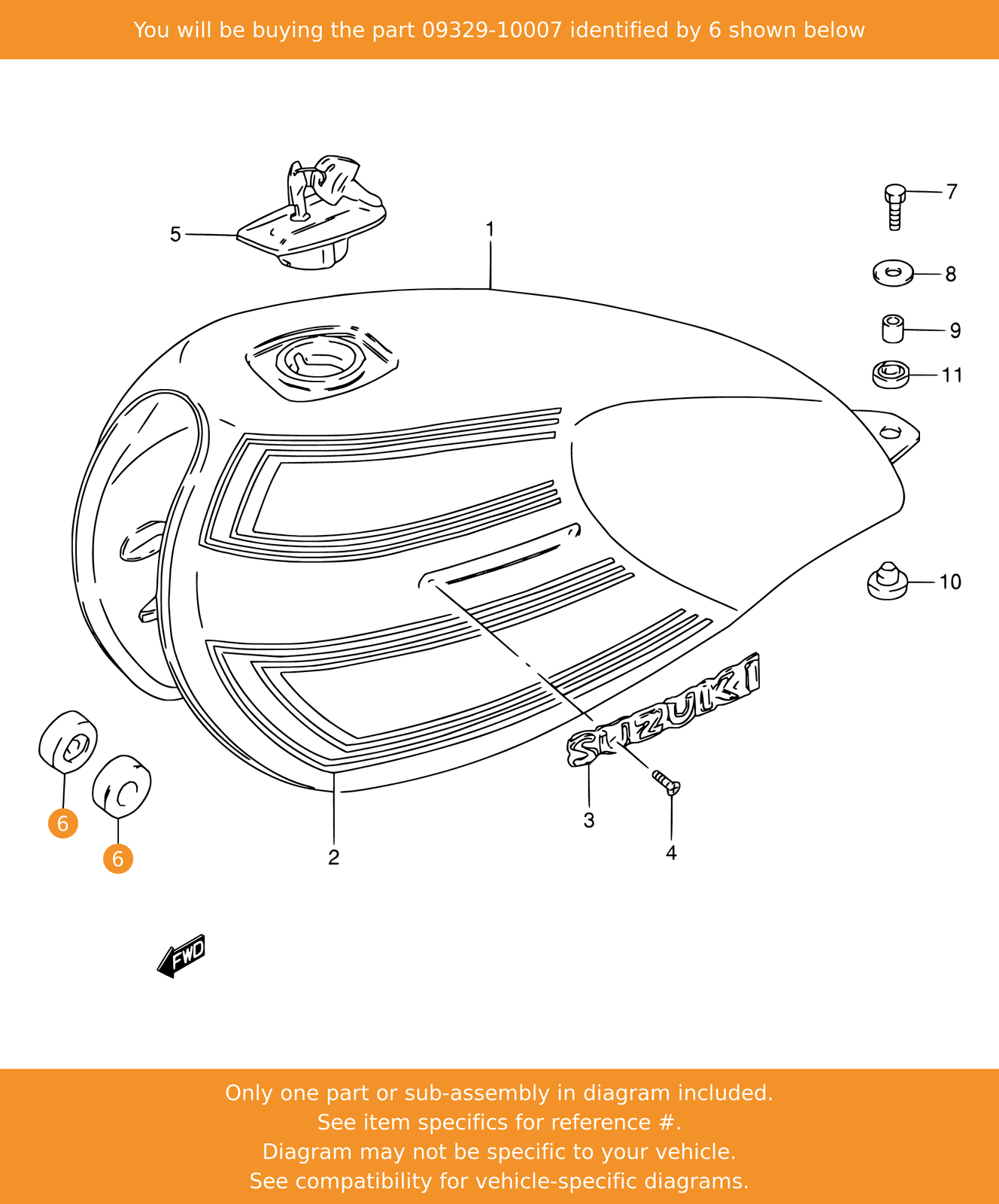 You will be buying the part 09329-10007 identified by 6 shown below

5

1

7

8

9

11

10

SUZUKI

6

6

2

3

4

FWD

Only one part or sub-assembly in diagram included.
See item specifics for reference #.
Diagram may not be specific to your vehicle.
See compatibility for vehicle-specific diagrams.