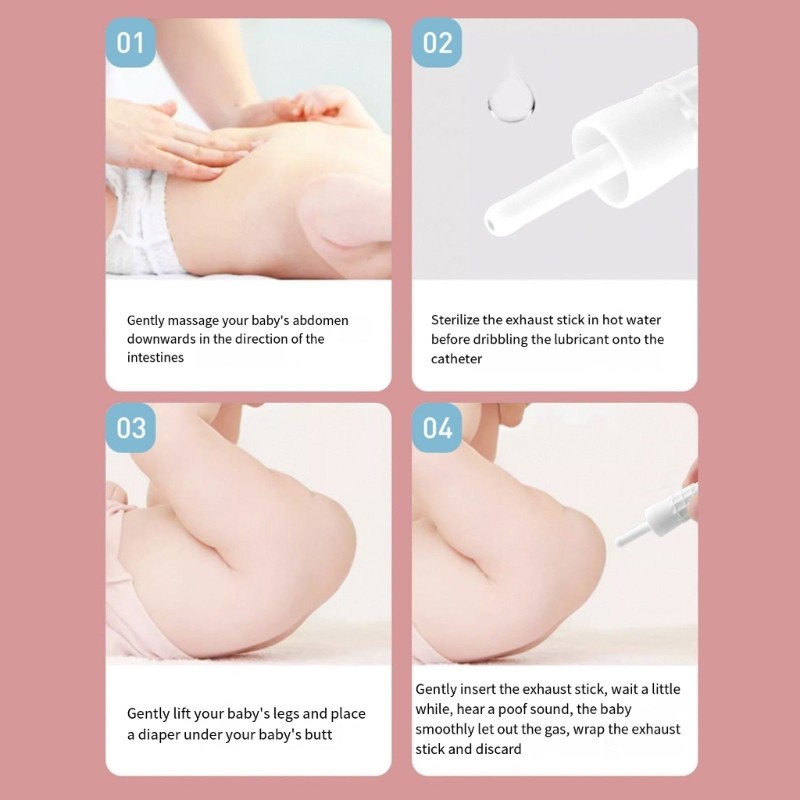 01

Gently massage your baby's abdomen downwards in the direction of the intestines

02

Sterilize the exhaust stick in hot water before dribbling the lubricant onto the catheter

03

Gently lift your baby's legs and place a diaper under your baby's butt

04

Gently insert the exhaust stick, wait a little while, hear a poof sound, the baby smoothly let out the gas, wrap the exhaust stick and discard