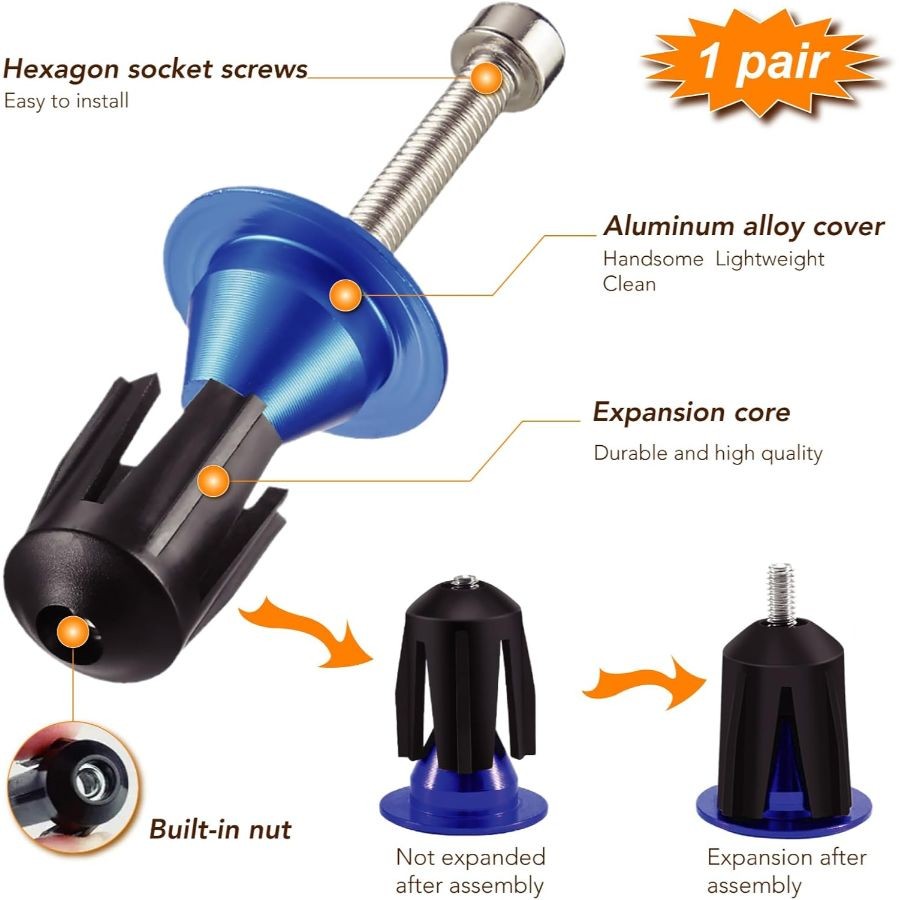 Hexagon socket screws
Easy to install

1 pair

Aluminum alloy cover
Handsome Lightweight
Clean

Expansion core
Durable and high quality

Built-in nut

Not expanded after assembly

Expansion after assembly