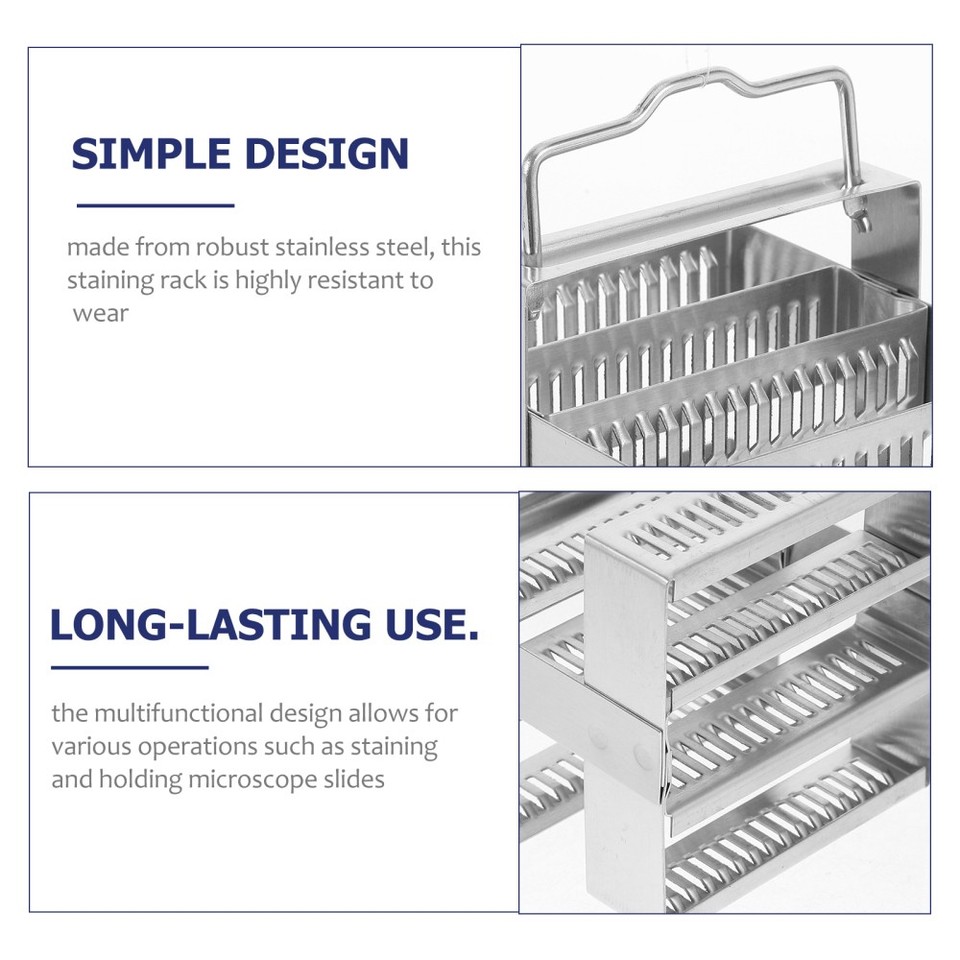 SIMPLE DESIGN

made from robust stainless steel, this staining rack is highly resistant to wear

LONG-LASTING USE.

the multifunctional design allows for various operations such as staining and holding microscope slides