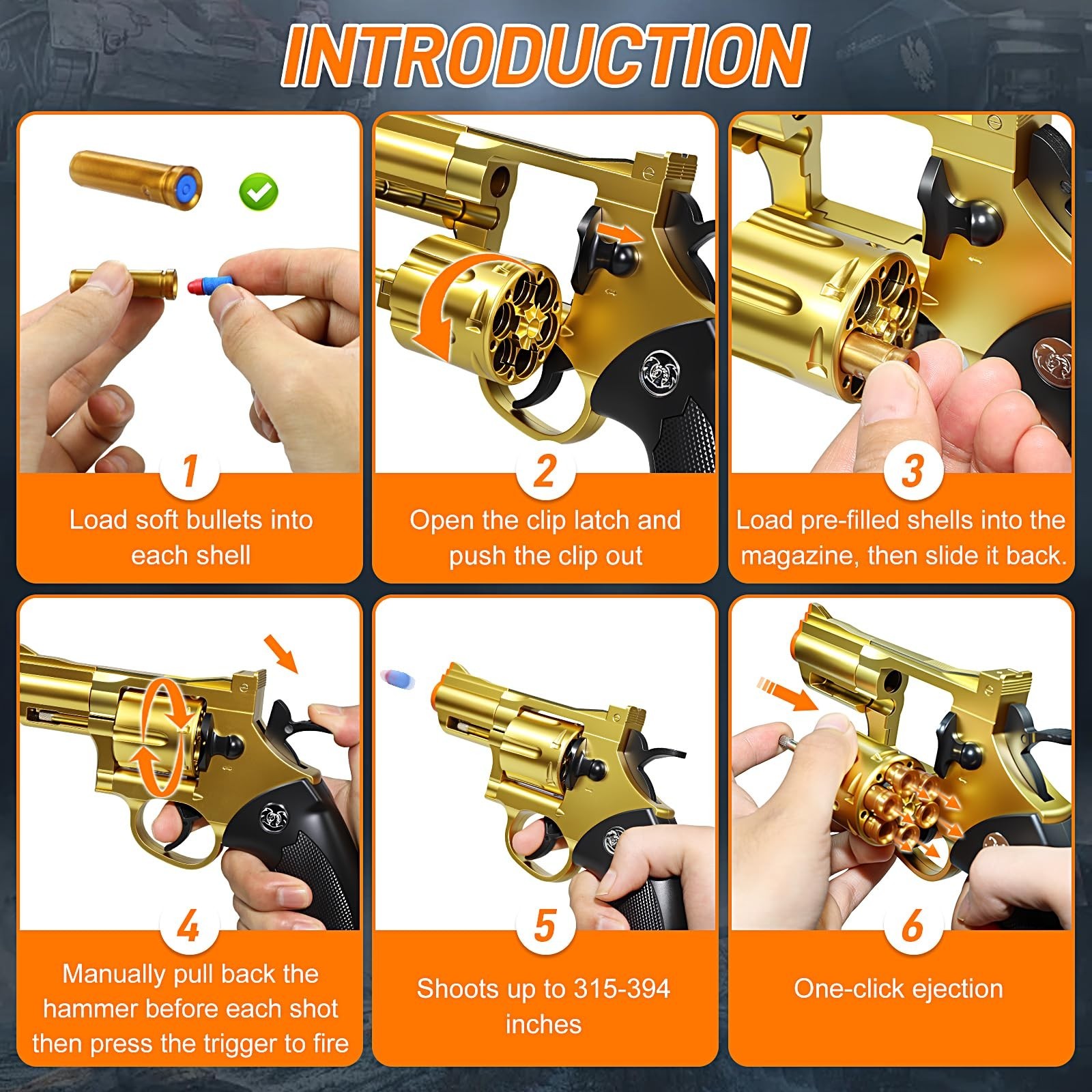 INTRODUCTION

1
Load soft bullets into each shell

2
Open the clip latch and push the clip out

3
Load pre-filled shells into the magazine, then slide it back.

4
Manually pull back the hammer before each shot then press the trigger to fire

5
Shoots up to 315-394 inches

6
One-click ejection