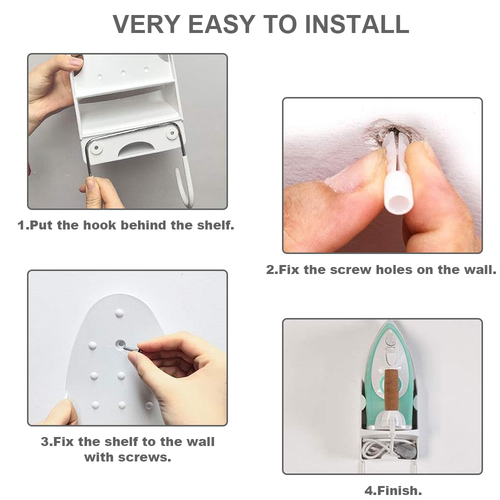 VERY EASY TO INSTALL

1.Put the hook behind the shelf.

2.Fix the screw holes on the wall.

3.Fix the shelf to the wall with screws.

4.Finish.