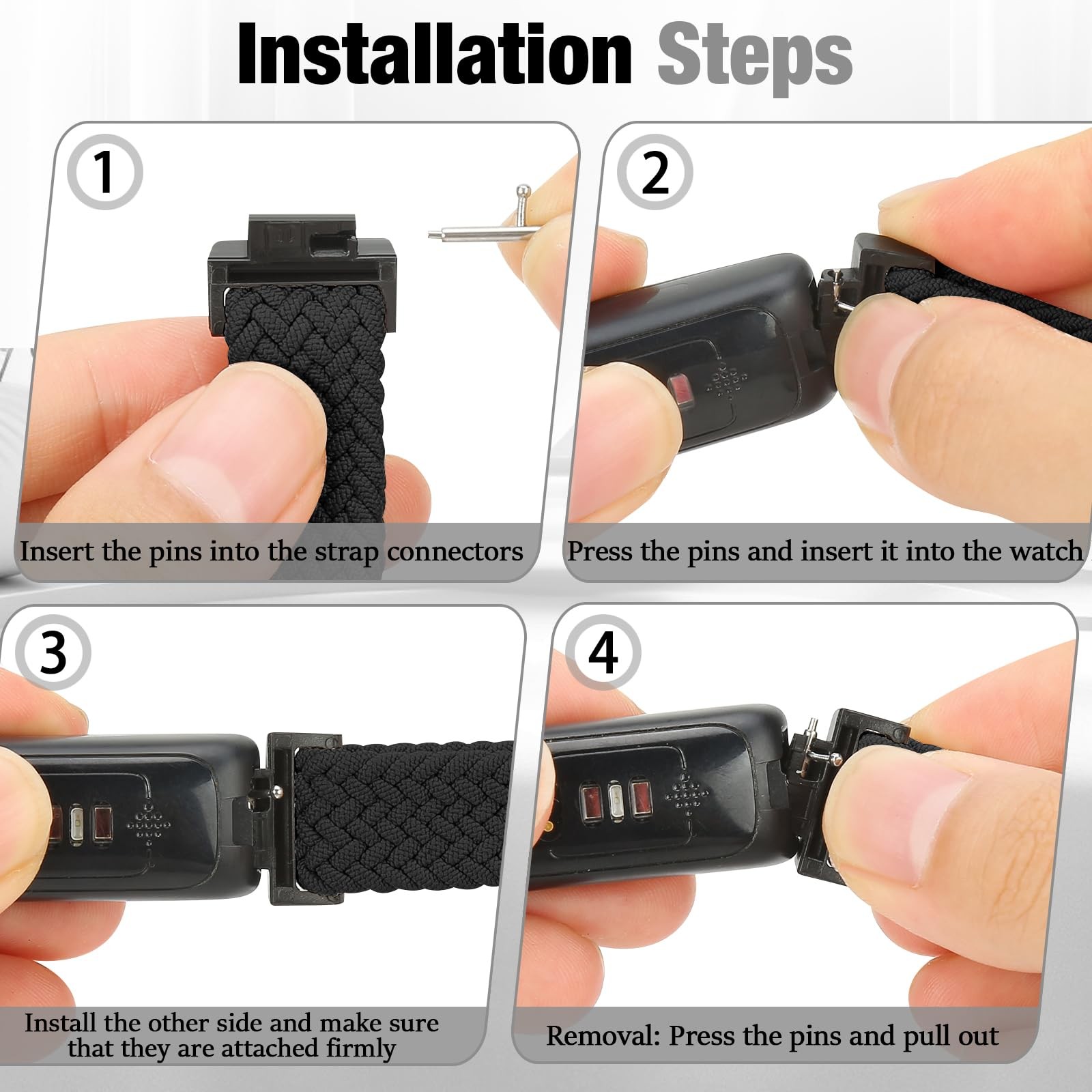 Installation Steps

1

Insert the pins into the strap connectors

2

Press the pins and insert it into the watch

3

Install the other side and make sure that they are attached firmly

4

Removal: Press the pins and pull out