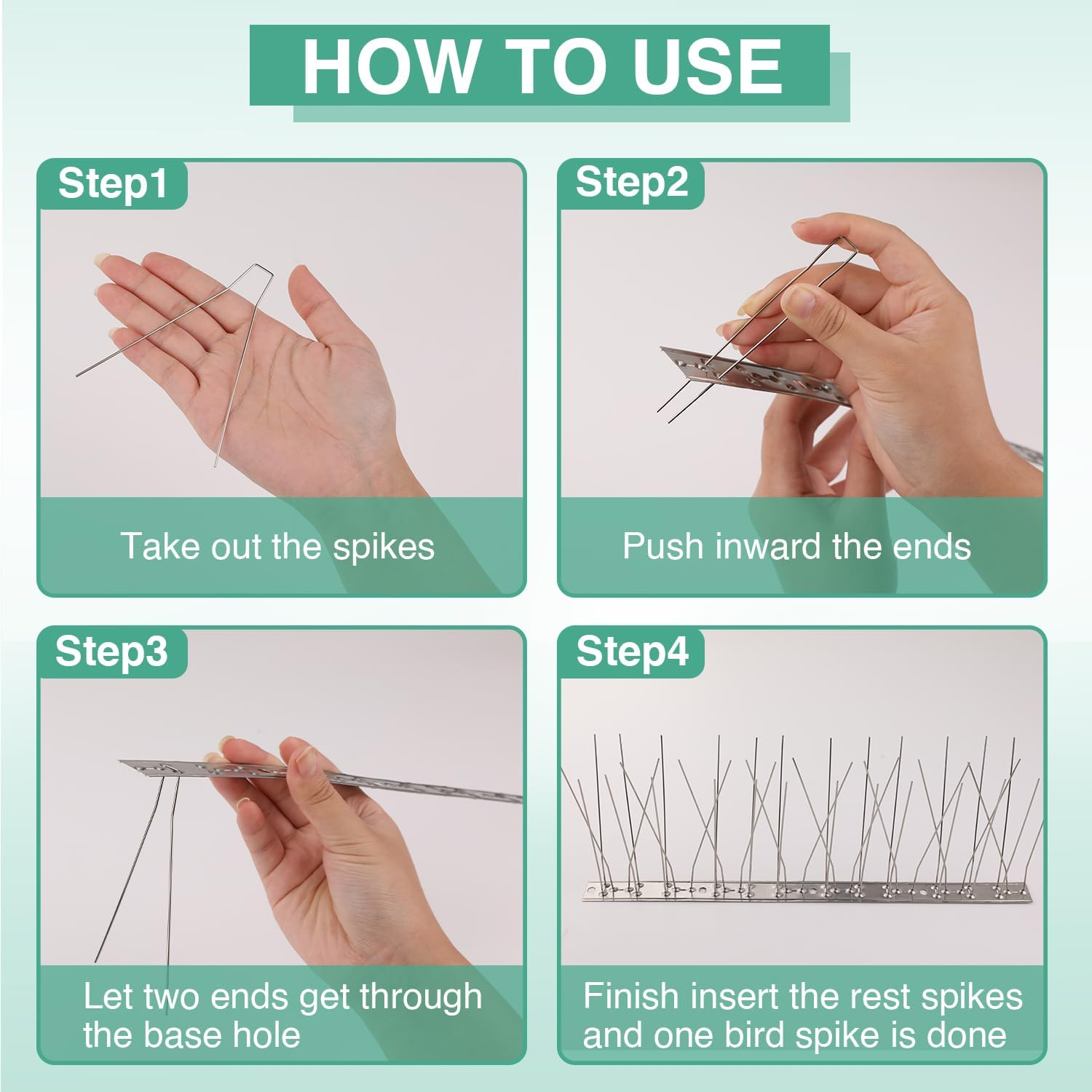 HOW TO USE

Step1

Take out the spikes

Step2

Push inward the ends

Step3

Let two ends get through the base hole

Step4

Finish insert the rest spikes and one bird spike is done