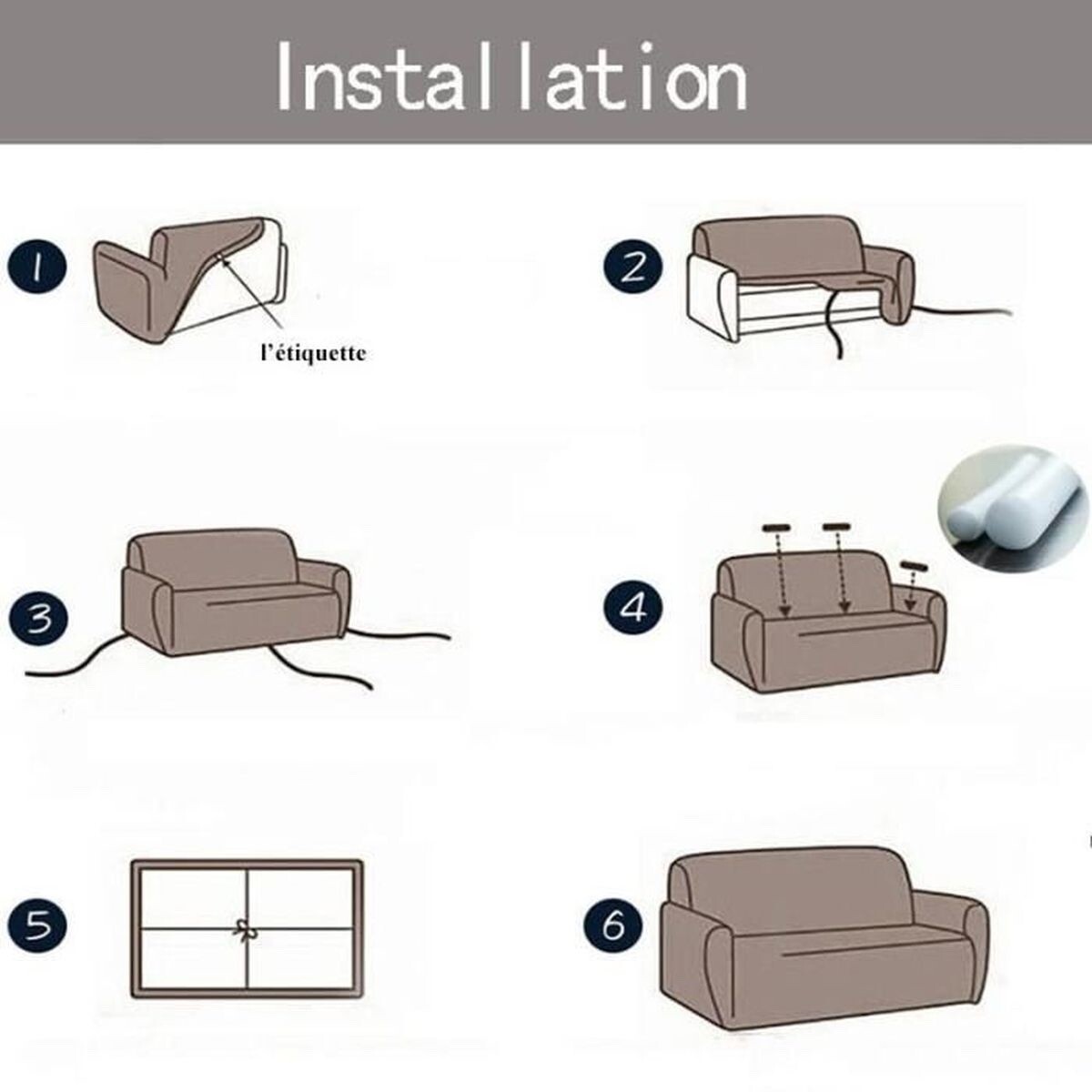 Installation

1

l'étiquette

2

3

4

5

6