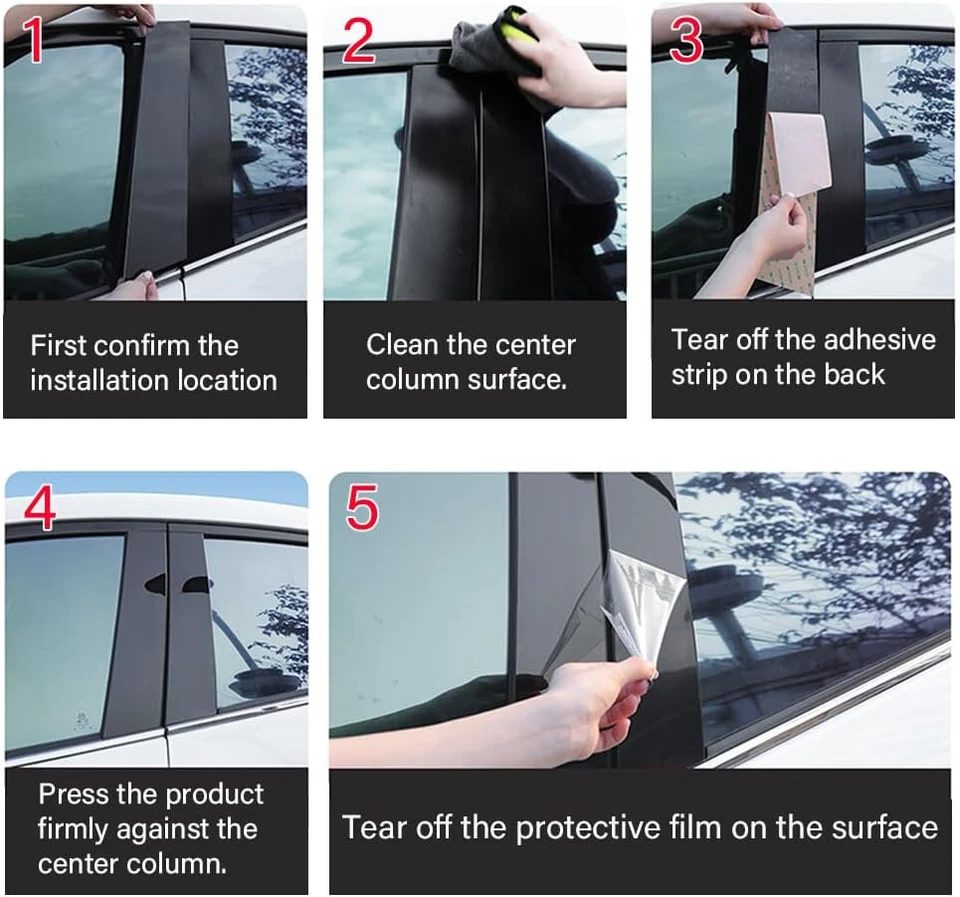 1

First confirm the installation location

2

Clean the center column surface.

3

Tear off the adhesive strip on the back

4

Press the product firmly against the center column.

5

Tear off the protective film on the surface