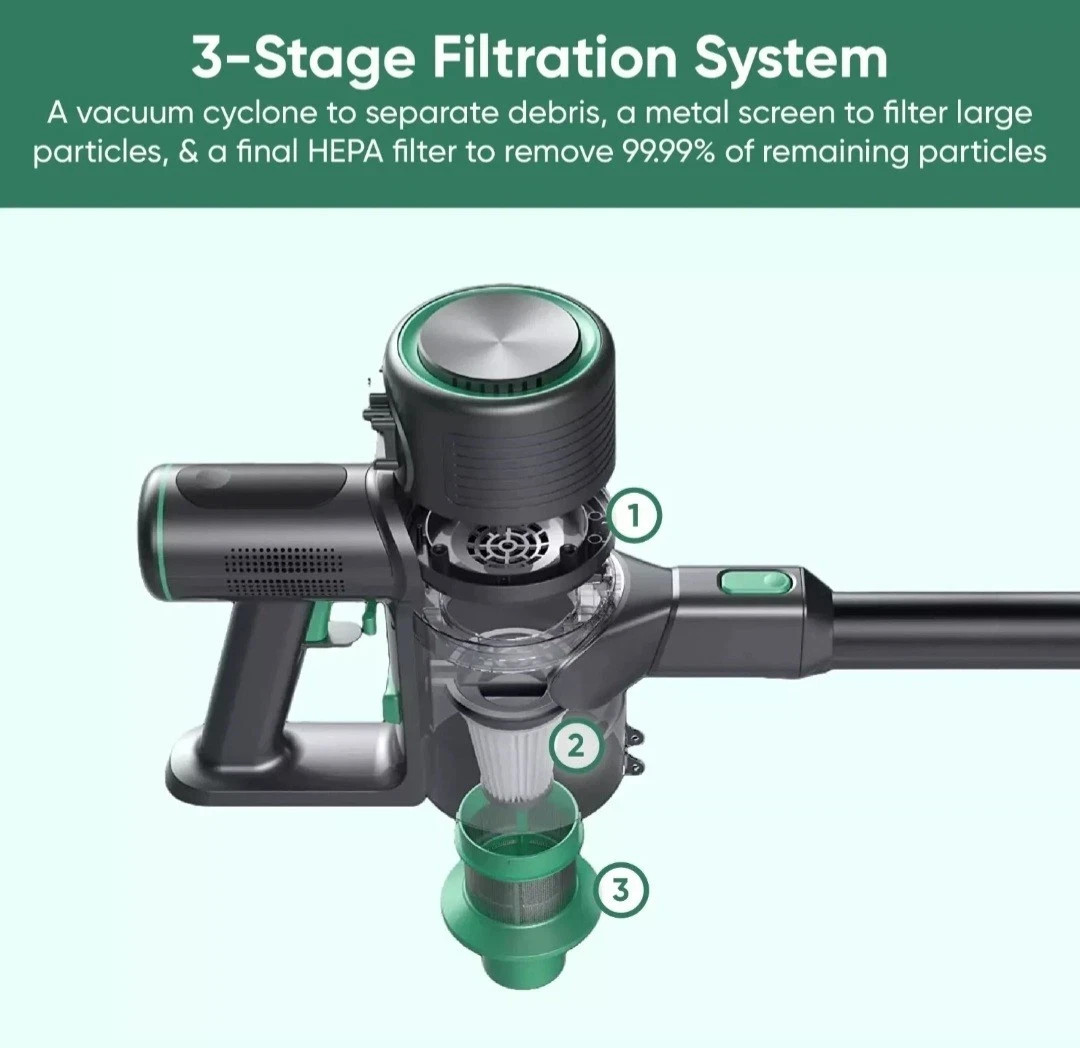 3-Stage Filtration System

A vacuum cyclone to separate debris, a metal screen to filter large particles, & a final HEPA filter to remove 99.99% of remaining particles

1

2

3