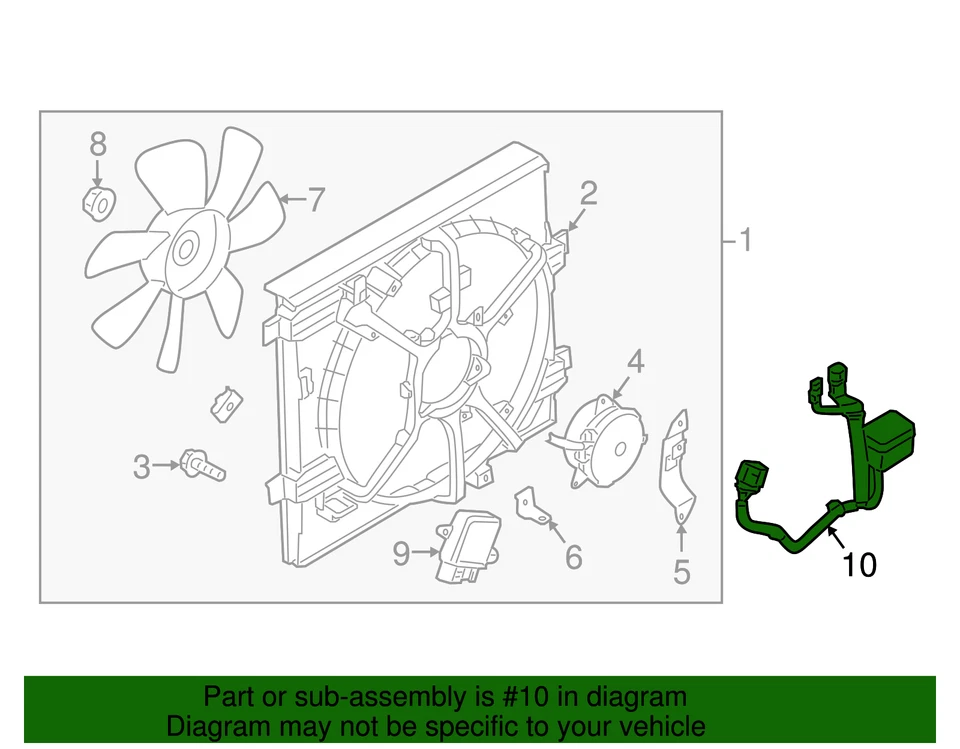 8
7
2
1
4
3
9
6
5
10

Part or sub-assembly is #10 in diagram
Diagram may not be specific to your vehicle