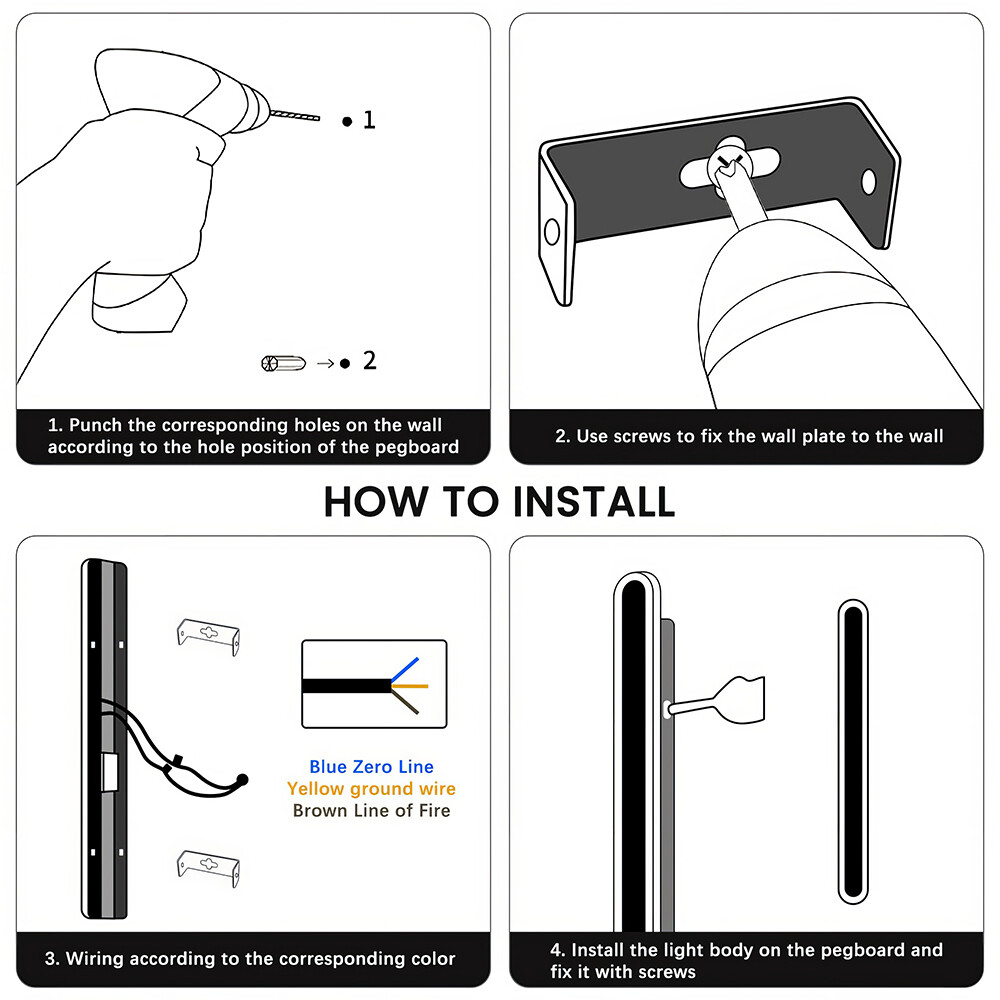 • 1

→ • 2

1. Punch the corresponding holes on the wall according to the hole position of the pegboard

2. Use screws to fix the wall plate to the wall

HOW TO INSTALL

Blue Zero Line
Yellow ground wire
Brown Line of Fire

3. Wiring according to the corresponding color

4. Install the light body on the pegboard and fix it with screws