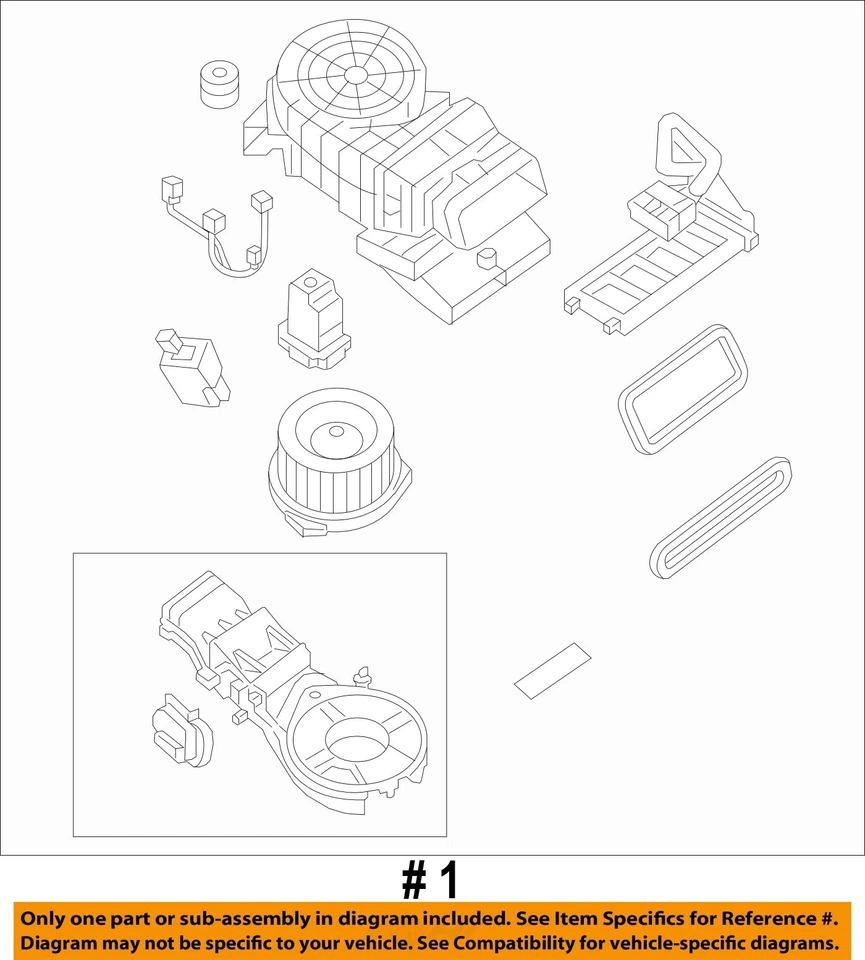 # 1

Only one part or sub-assembly in diagram included. See Item Specifics for Reference #.
Diagram may not be specific to your vehicle. See Compatibility for vehicle-specific diagrams.