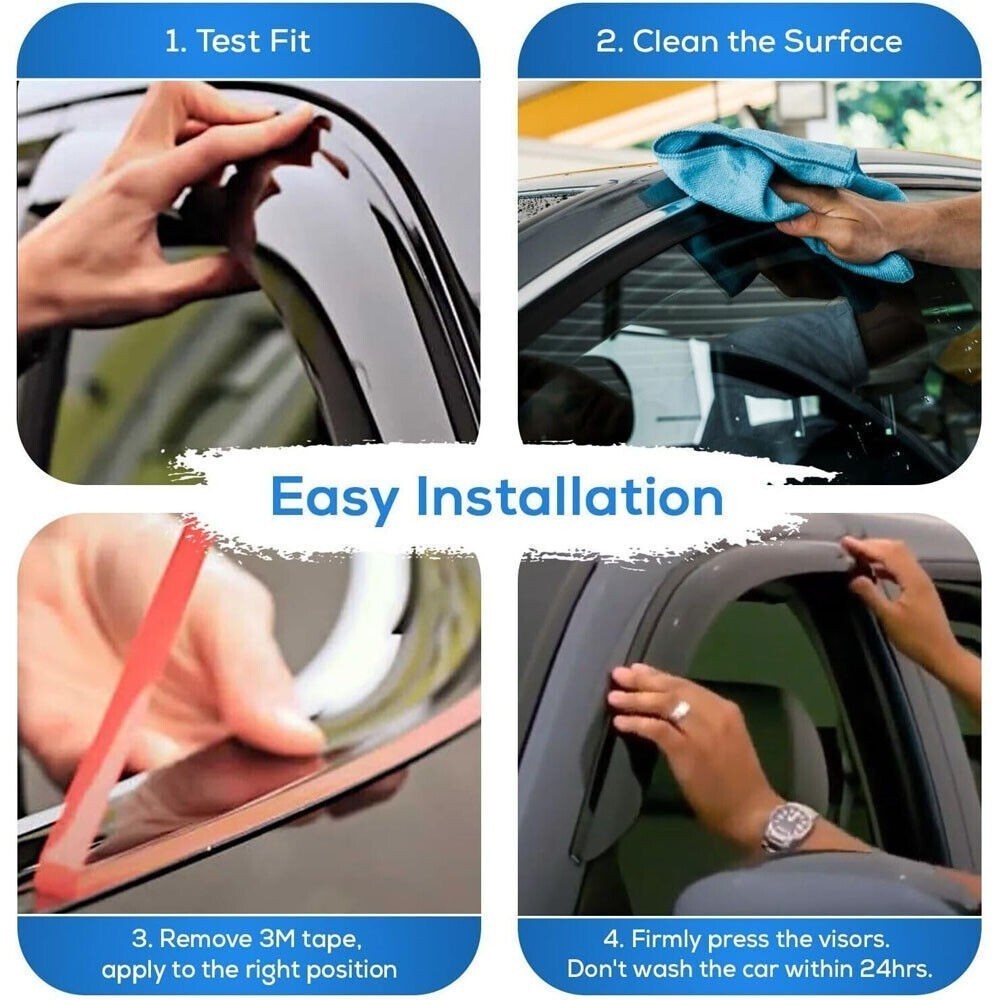 1. Test Fit

2. Clean the Surface

Easy Installation

3. Remove 3M tape, apply to the right position

4. Firmly press the visors. Don't wash the car within 24hrs.