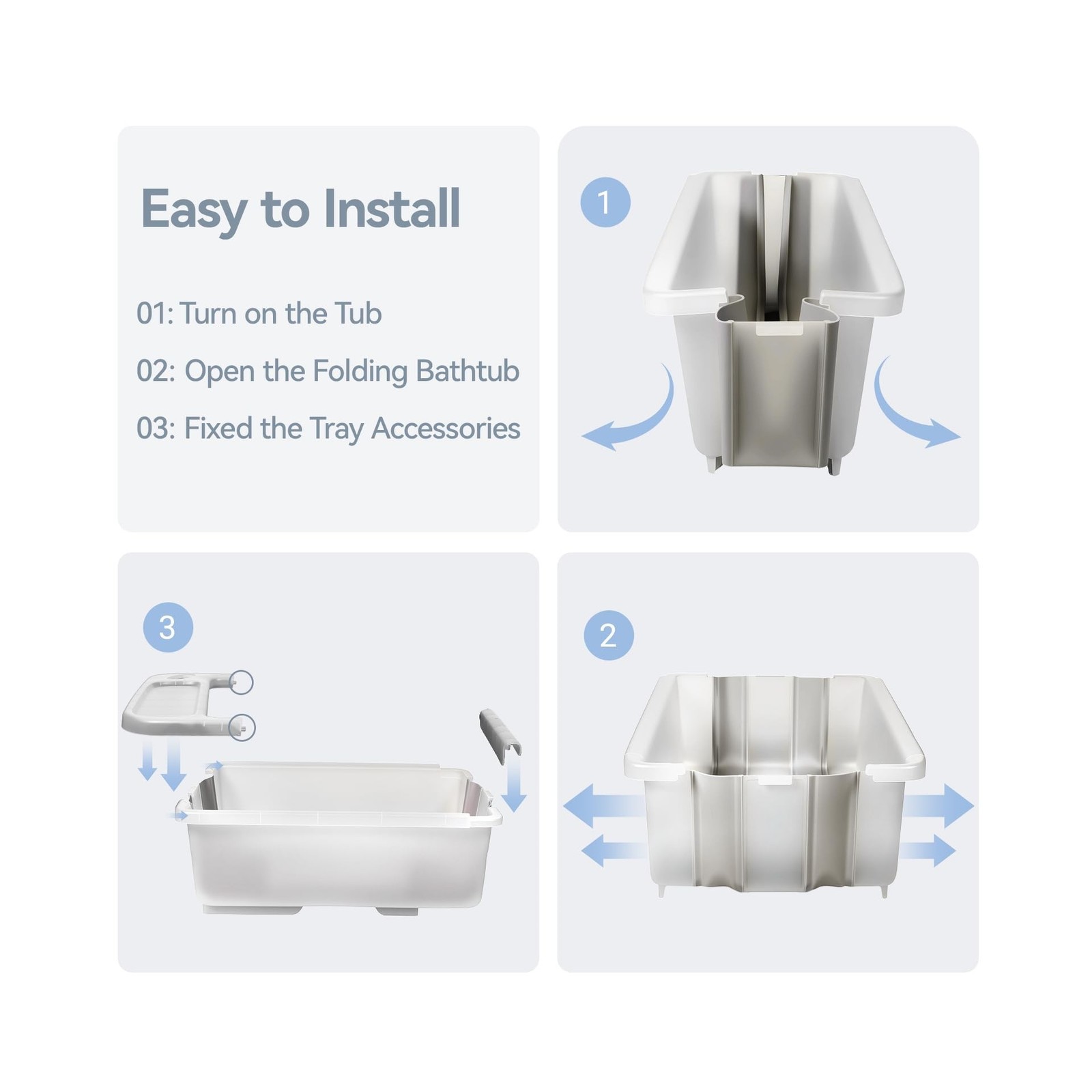 Easy to Install

01: Turn on the Tub

02: Open the Folding Bathtub

03: Fixed the Tray Accessories

1

3

2