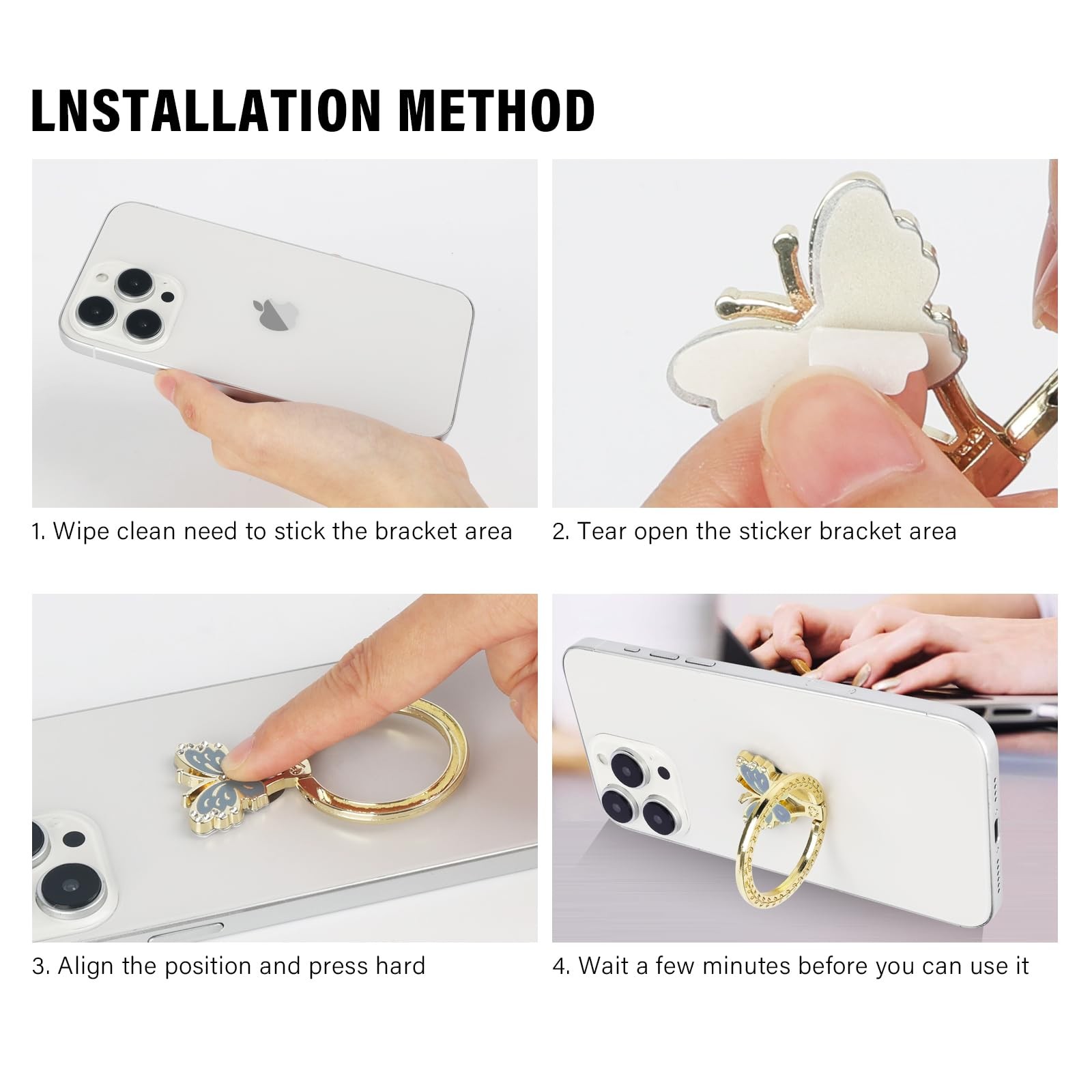 LNSTALLATION METHOD

1. Wipe clean need to stick the bracket area

2. Tear open the sticker bracket area

3. Align the position and press hard

4. Wait a few minutes before you can use it