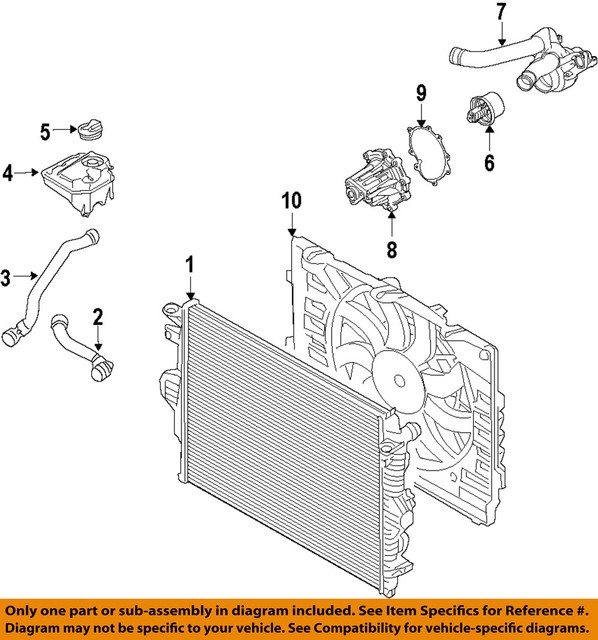 7

9

5

6

4

10

8

3

1

2

Only one part or sub-assembly in diagram included. See Item Specifics for Reference #. Diagram may not be specific to your vehicle. See Compatibility for vehicle-specific diagrams.