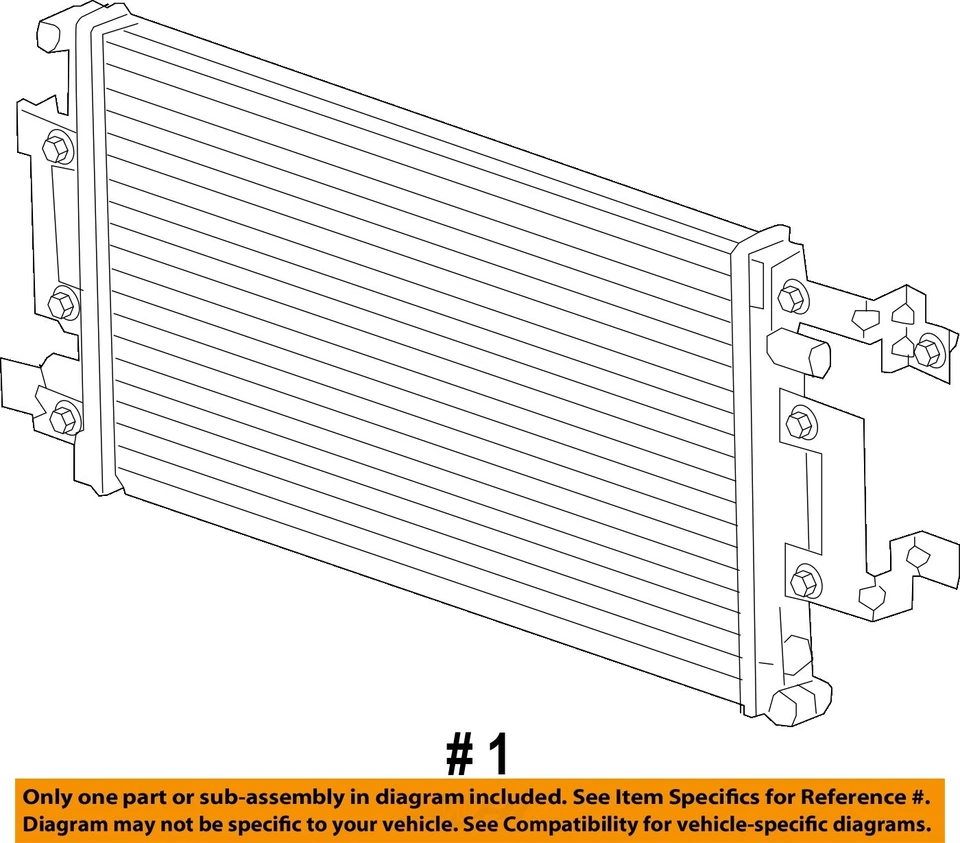 # 1

Only one part or sub-assembly in diagram included. See Item Specifics for Reference #. Diagram may not be specific to your vehicle. See Compatibility for vehicle-specific diagrams.