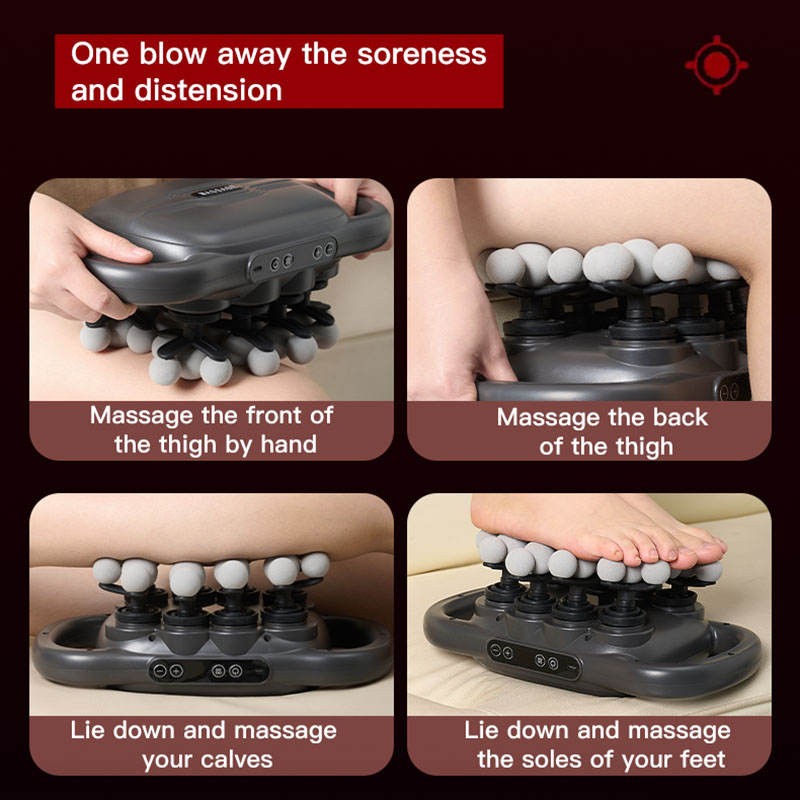 One blow away the soreness and distension

Massage the front of the thigh by hand

Massage the back of the thigh

Lie down and massage your calves

Lie down and massage the soles of your feet