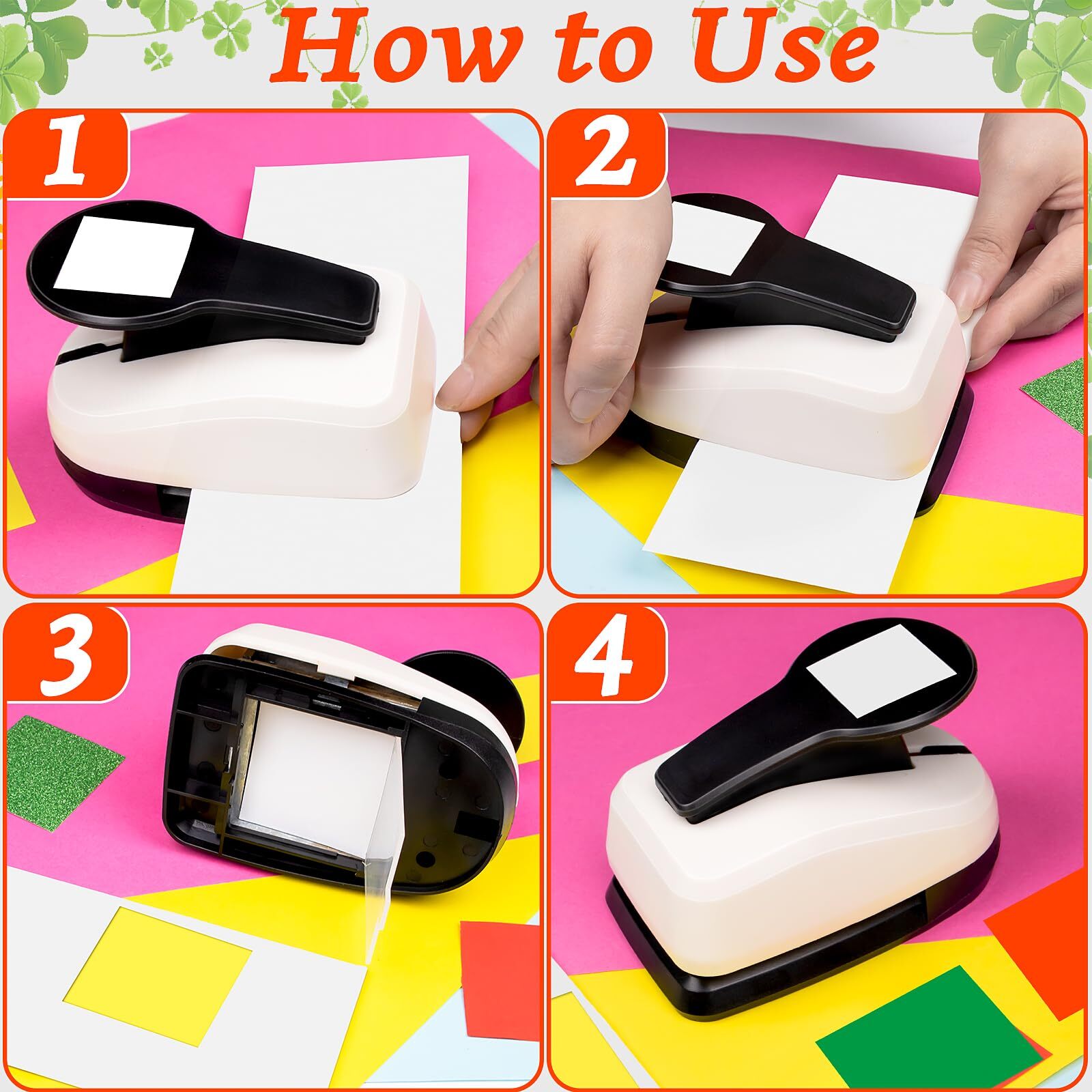 How to Use

1

2

3

4