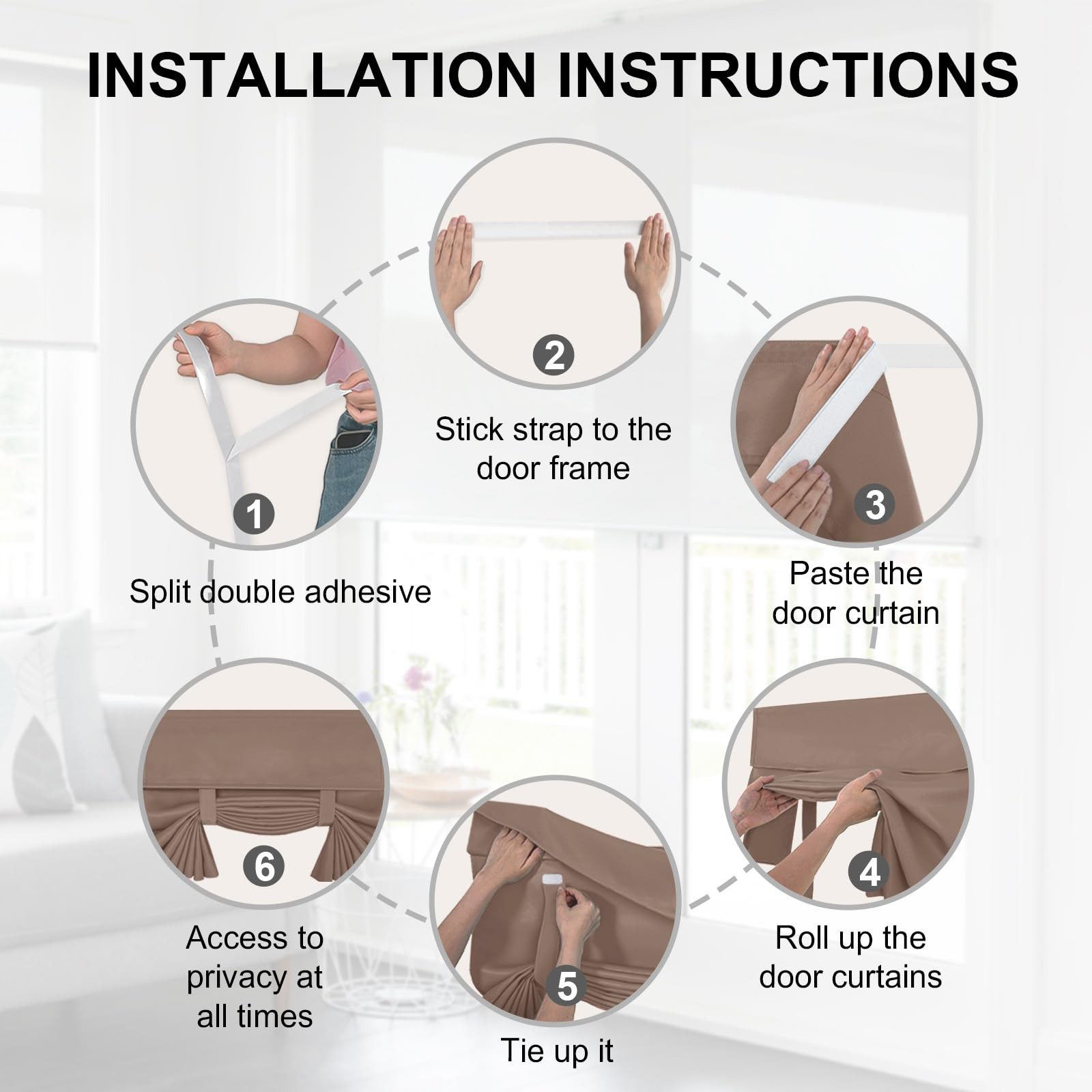 INSTALLATION INSTRUCTIONS

1
Split double adhesive

2
Stick strap to the door frame

3
Paste the door curtain

4
Roll up the door curtains

5
Tie up it

6
Access to privacy at all times