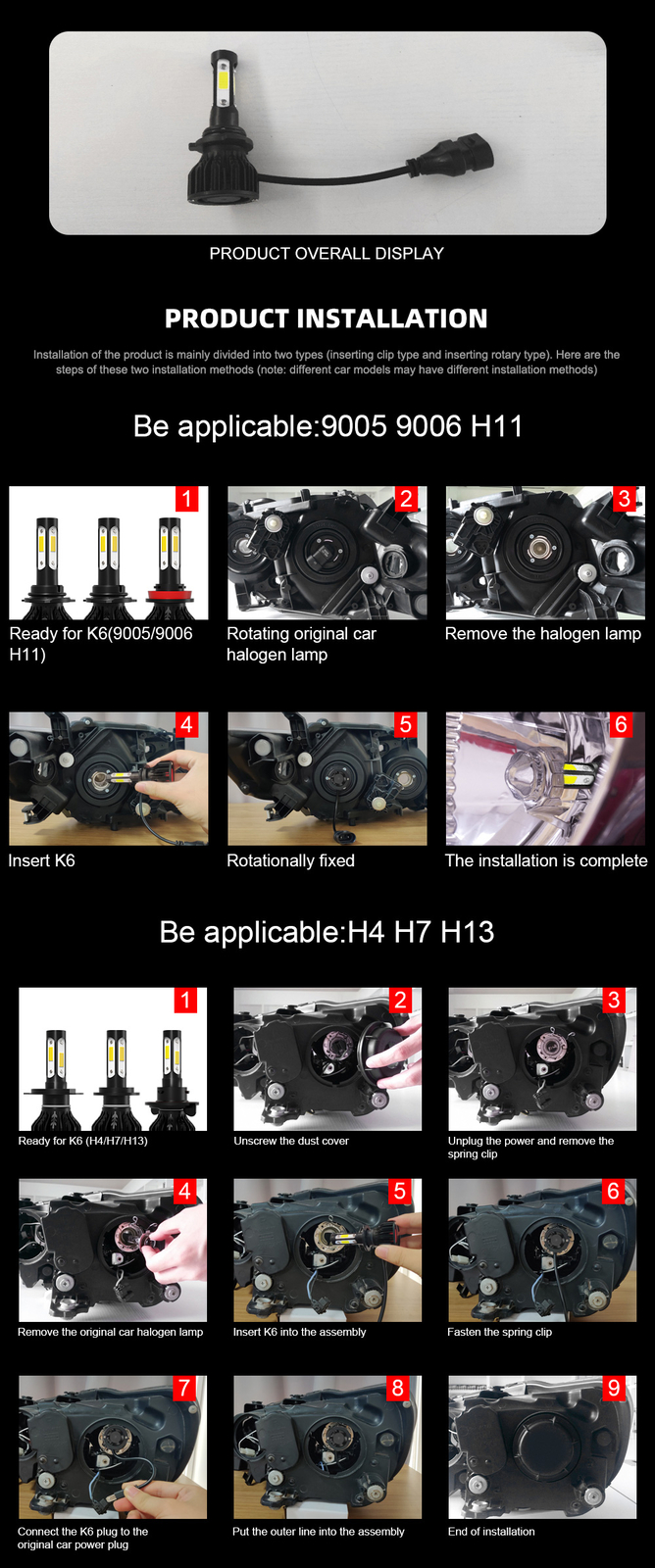 PRODUCT OVERALL DISPLAY

PRODUCT INSTALLATION

Installation of the product is mainly divided into two types (inserting clip type and inserting rotary type). Here are the steps of these two installation methods (note: different car models may have different installation methods)

Be applicable:9005 9006 H11

1
Ready for K6(9005/9006 H11)

2
Rotating original car halogen lamp

3
Remove the halogen lamp

4
Insert K6

5
Rotationally fixed

6
The installation is complete

Be applicable:H4 H7 H13

1
Ready for K6 (H4/H7/H13)

2
Unscrew the dust cover

3
Unplug the power and remove the spring clip

4
Remove the original car halogen lamp

5
Insert K6 into the assembly

6
Fasten the spring clip

7
Connect the K6 plug to the original car power plug

8
Put the outer line into the assembly

9
End of installation