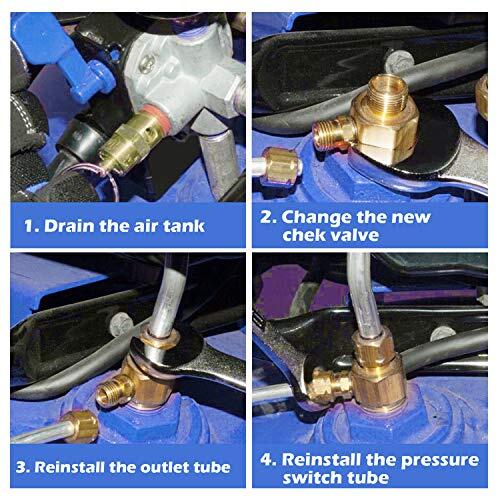 1. Drain the air tank

2. Change the new chek valve

3. Reinstall the outlet tube

4. Reinstall the pressure switch tube