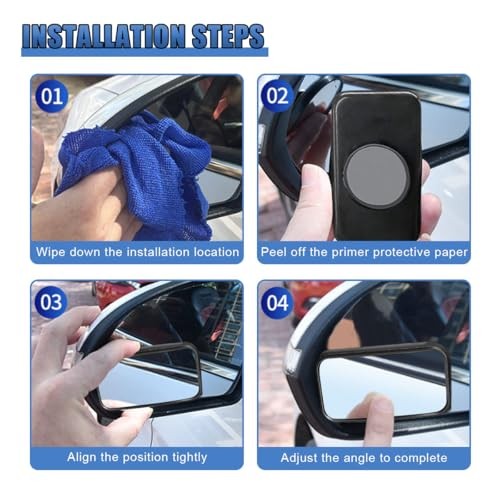 INSTALLATION STEPS

01

Wipe down the installation location

02

Peel off the primer protective paper

03

Align the position tightly

04

Adjust the angle to complete