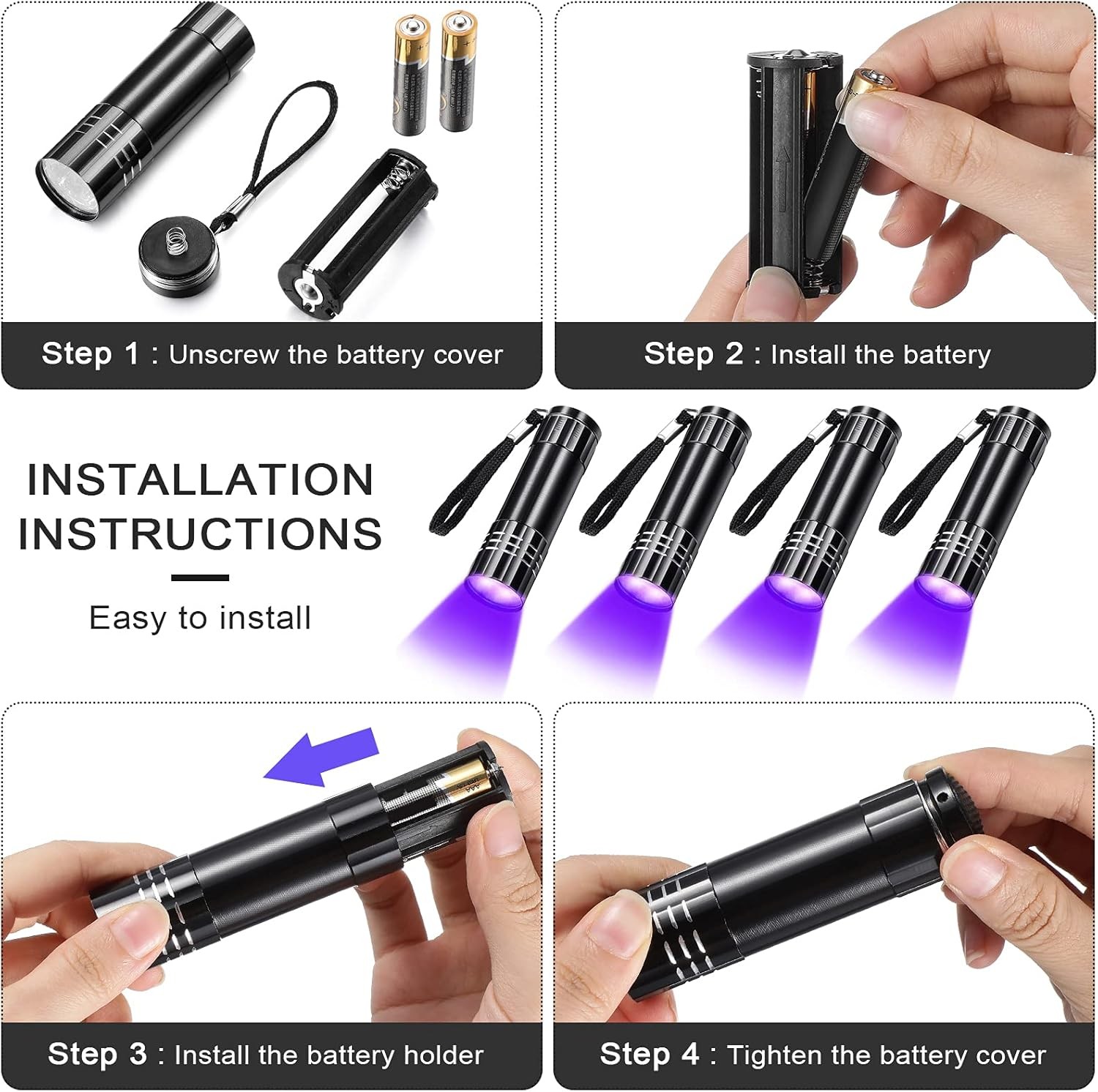 Step 1 : Unscrew the battery cover

Step 2 : Install the battery

INSTALLATION INSTRUCTIONS

Easy to install

Step 3 : Install the battery holder

Step 4 : Tighten the battery cover