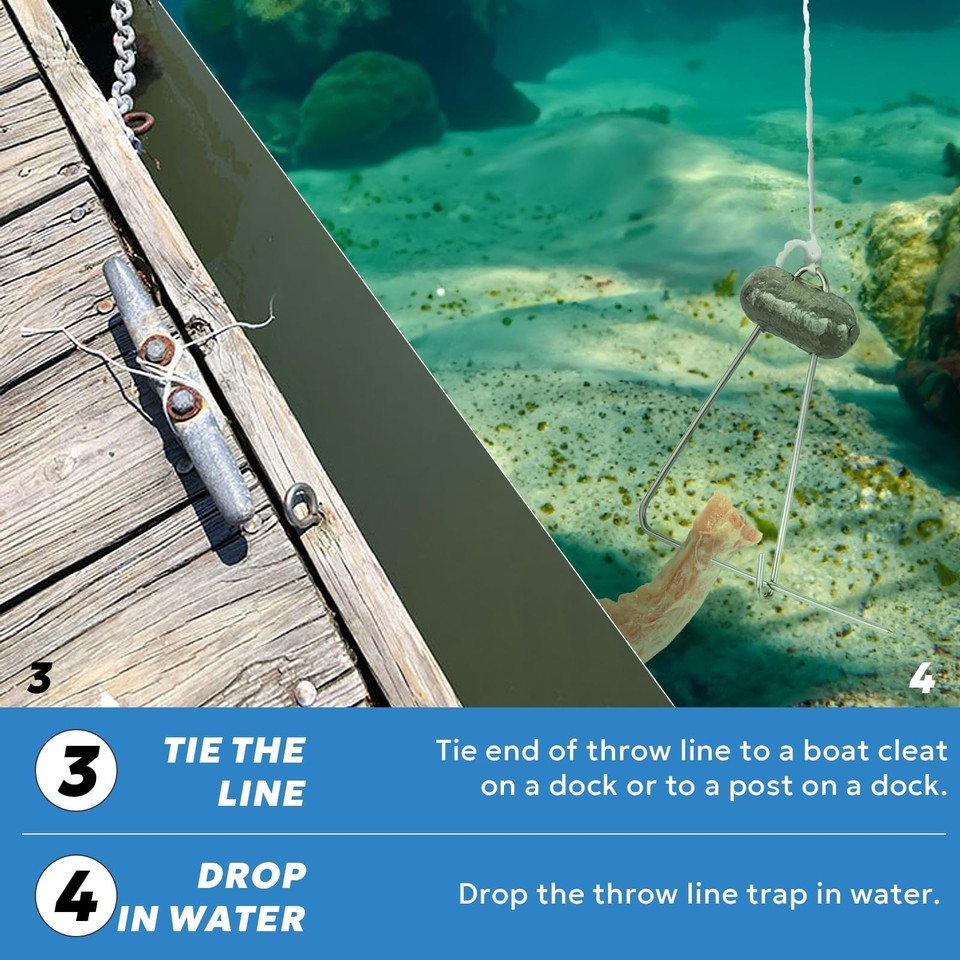 3

4

3 TIE THE LINE

Tie end of throw line to a boat cleat on a dock or to a post on a dock.

4 DROP IN WATER

Drop the throw line trap in water.